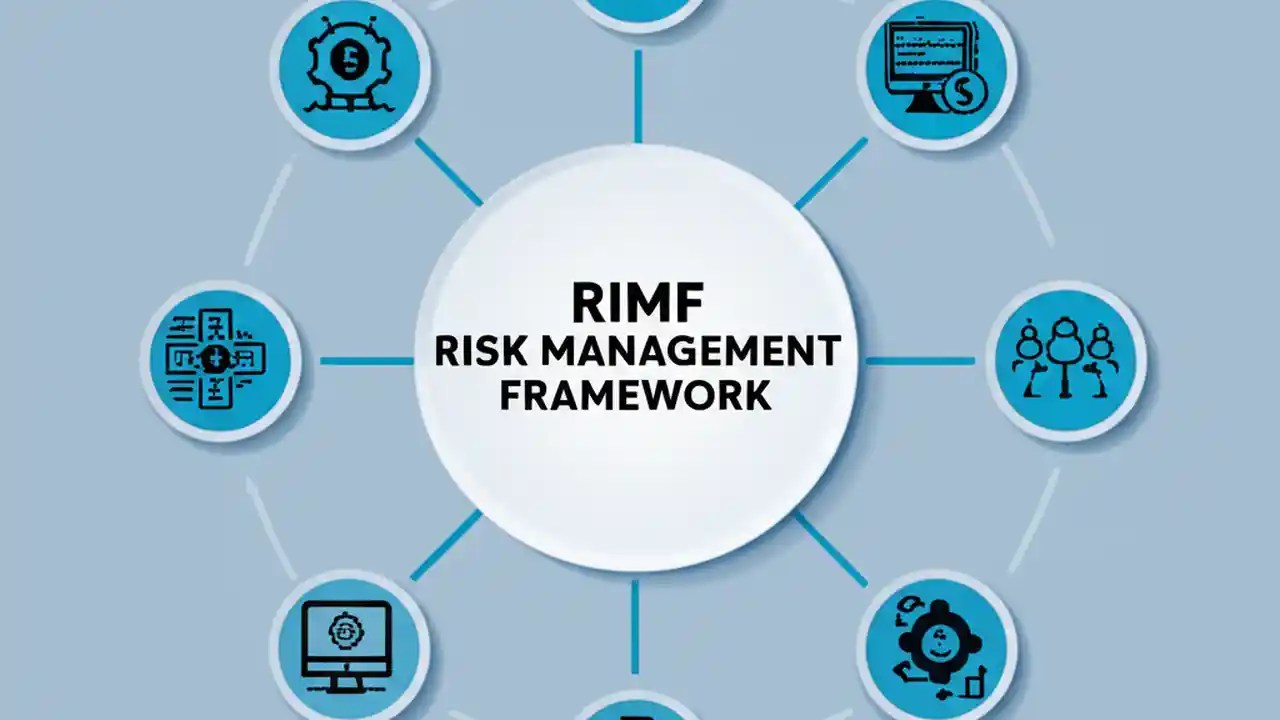 RIMF
RISK MANAGEMENT
FRAMEWORK