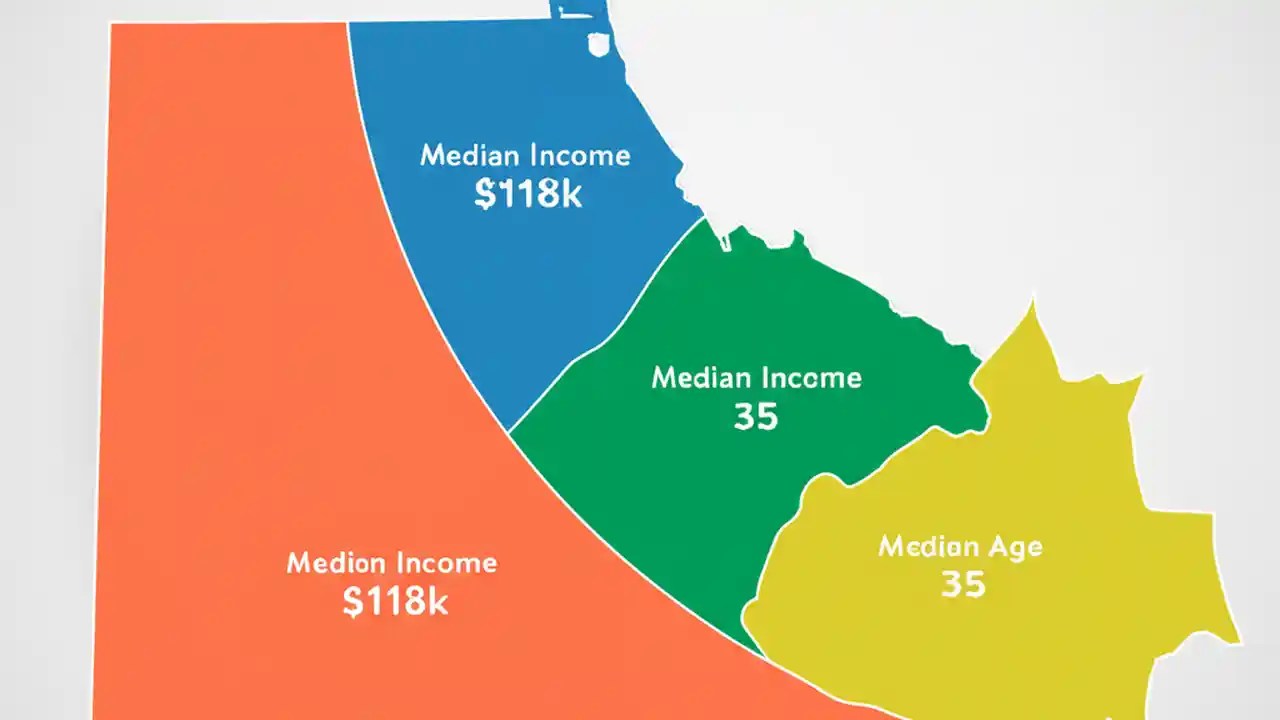 Median Income
$118k

Median Income
35

Medion Income
$118k

Median Age
35