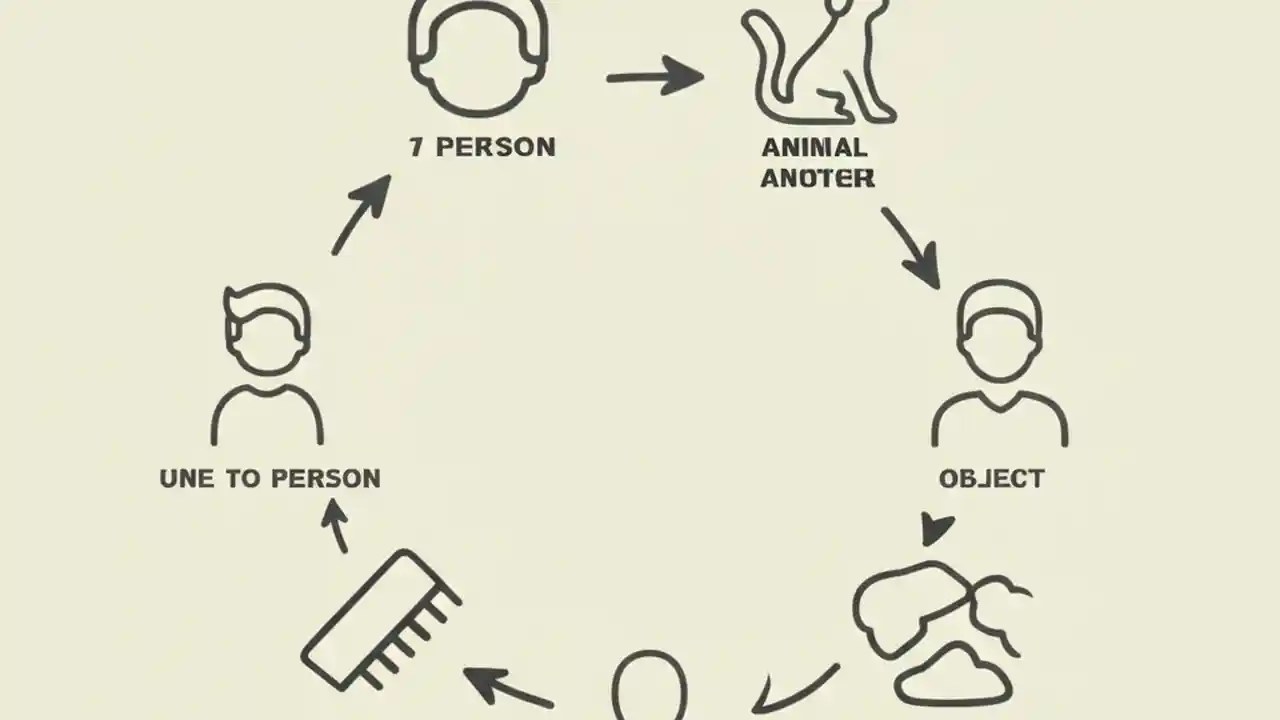 7 PERSON

ANIMAL
ANOTER

OBJECT

UNE TO PERSON