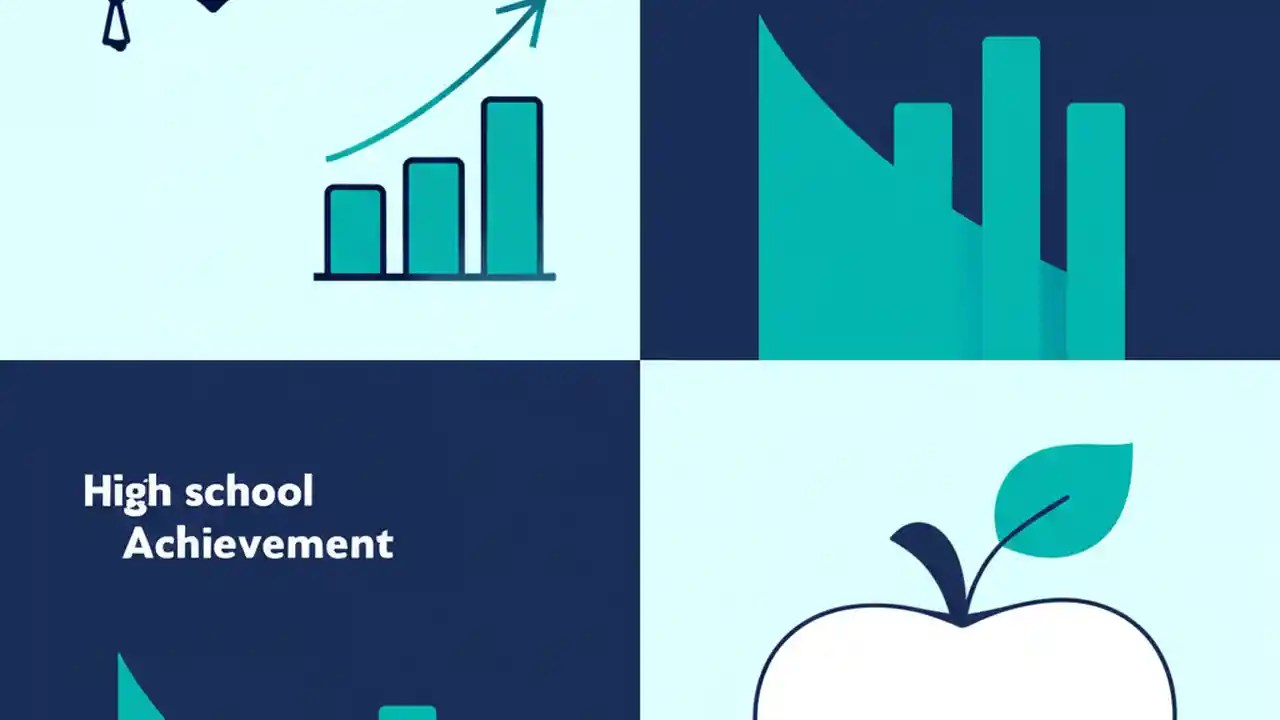 High school
Achievement