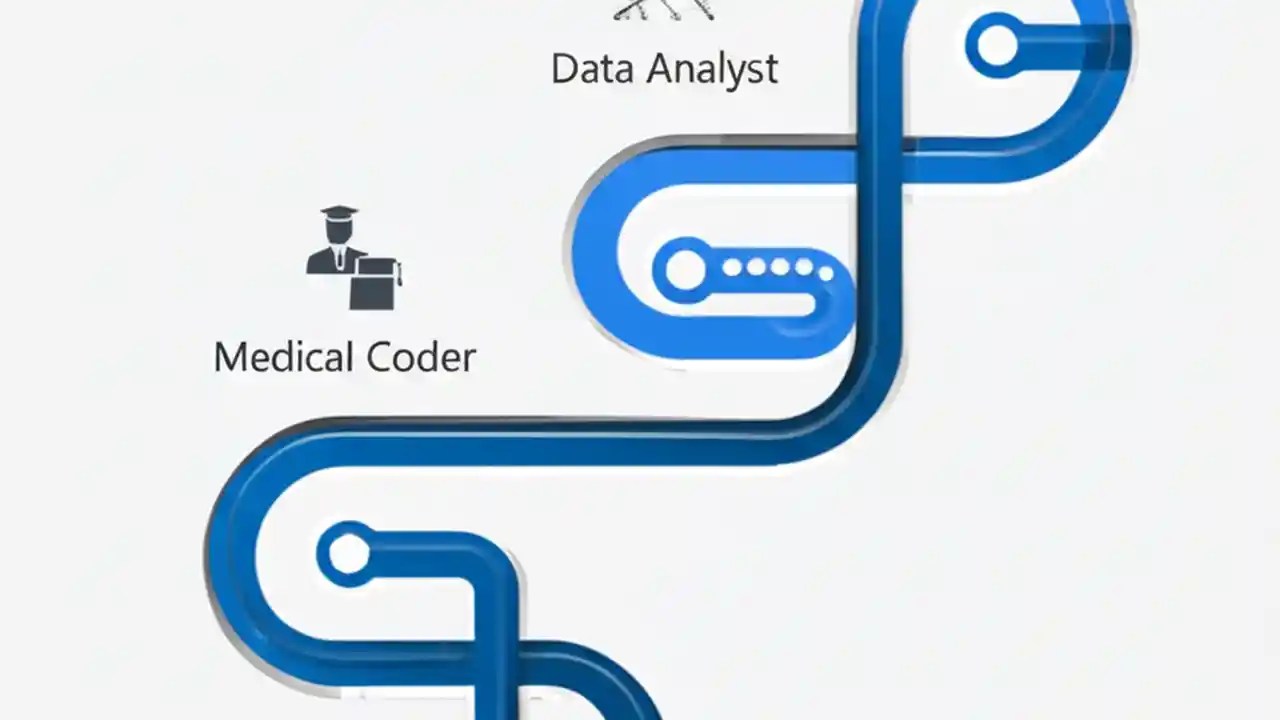 Data Analyst

Medical Coder