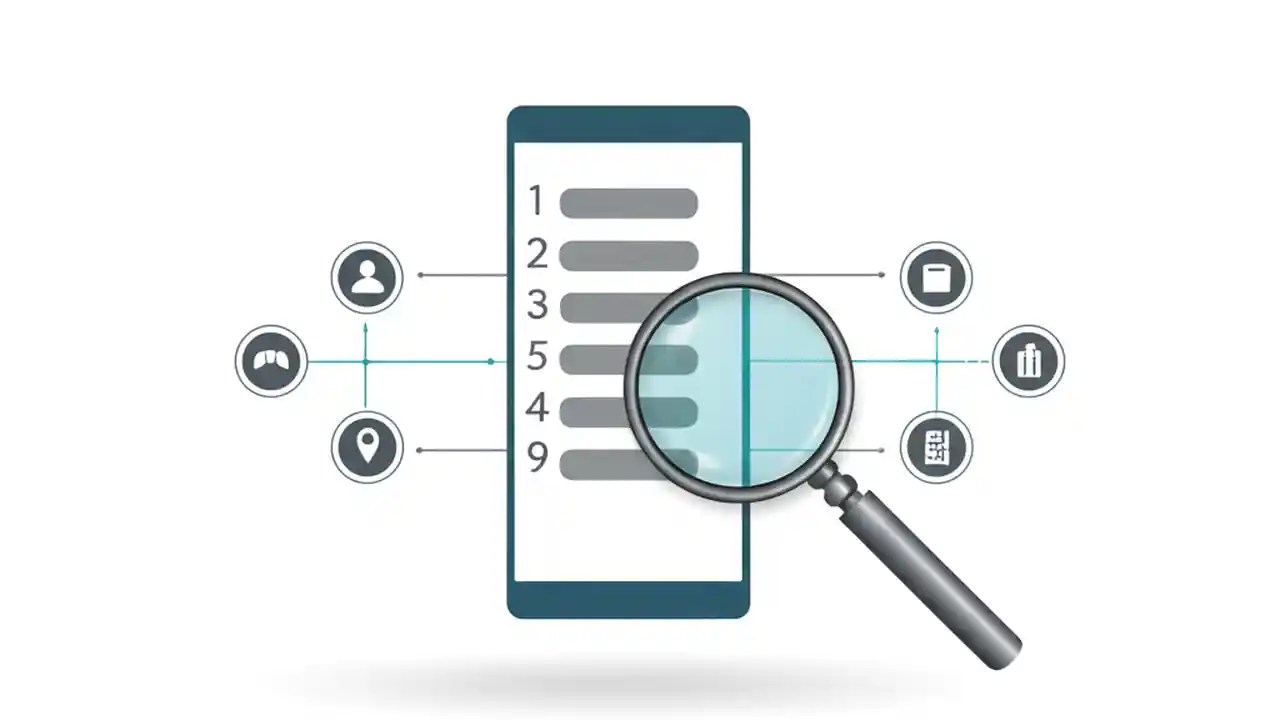 1
2
3
5
4
9