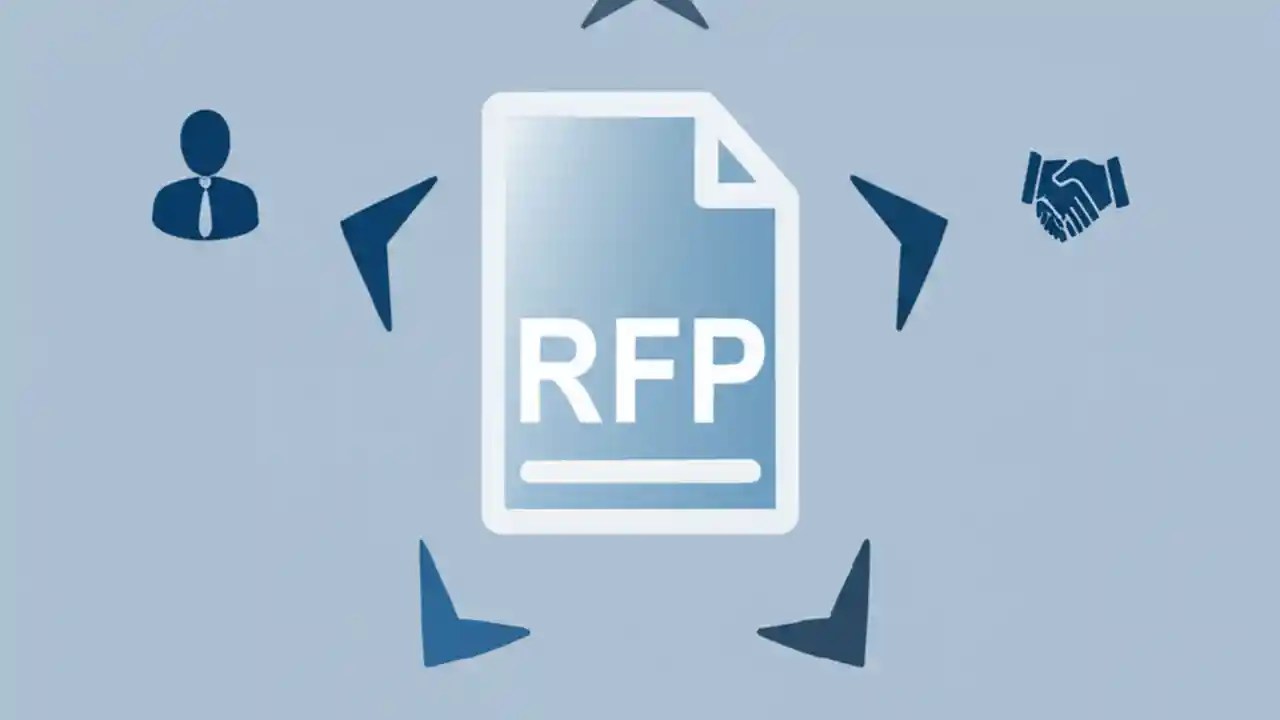 RFP