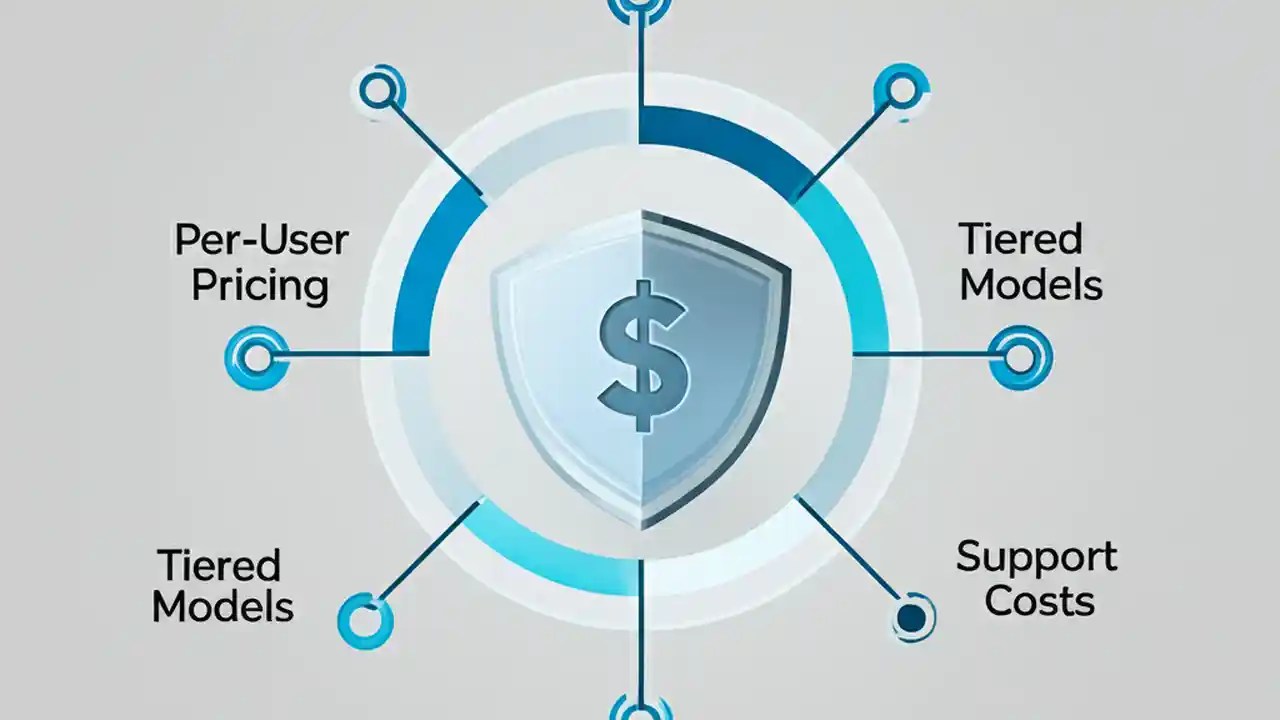 Per-User Pricing

Tiered Models

$

Tiered Models

Support Costs