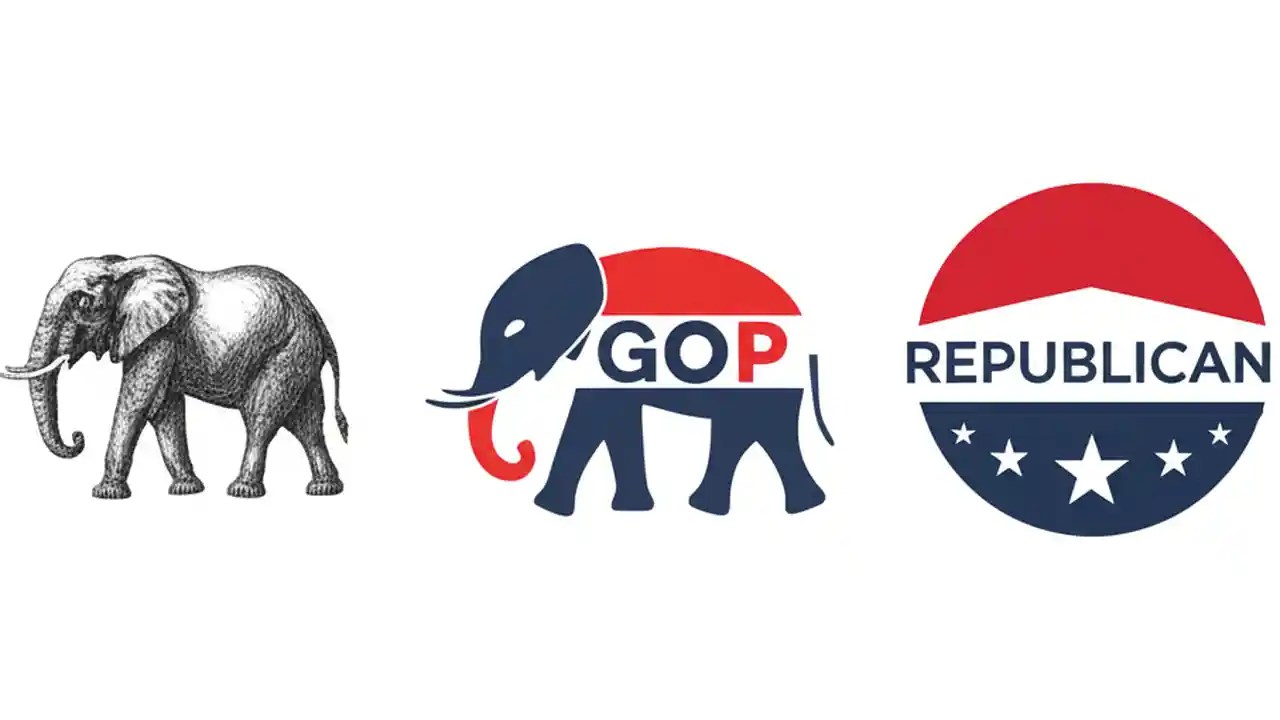 GOP

REPUBLICAN