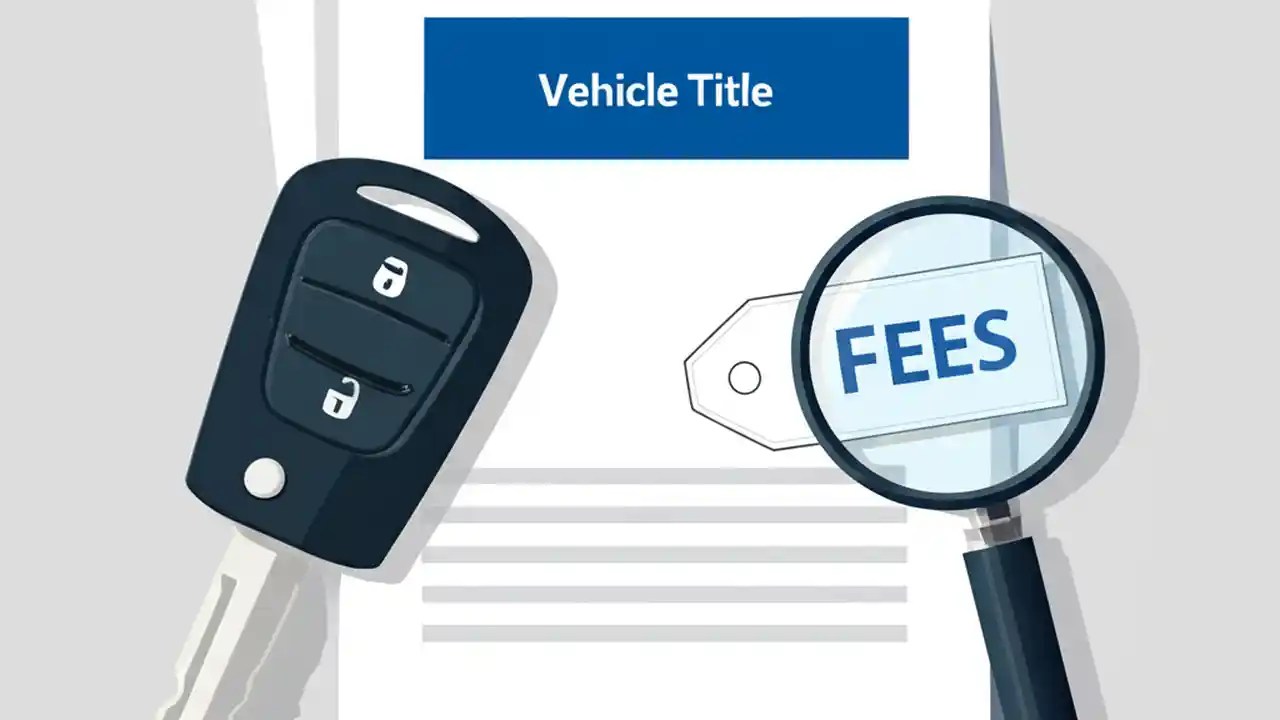 Vehicle Title

FEES