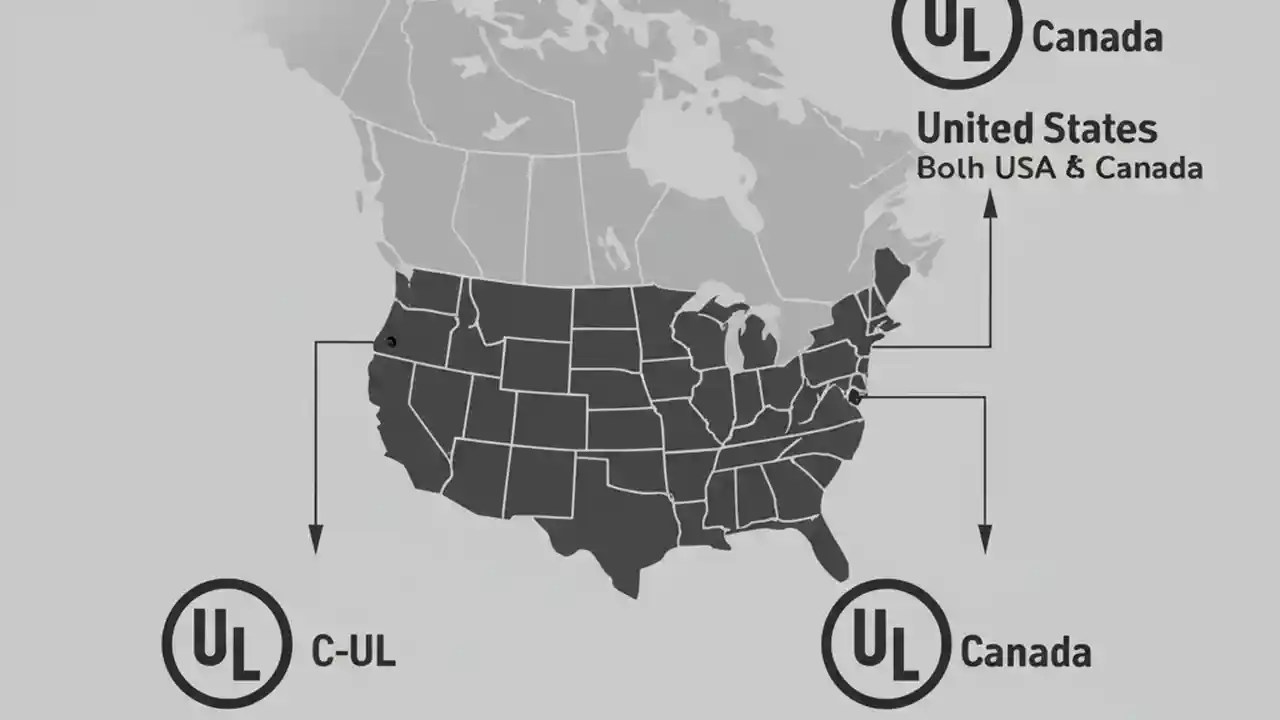 UL Canada

United States
Bolh USA & Canada

UL C-UL

UL Canada