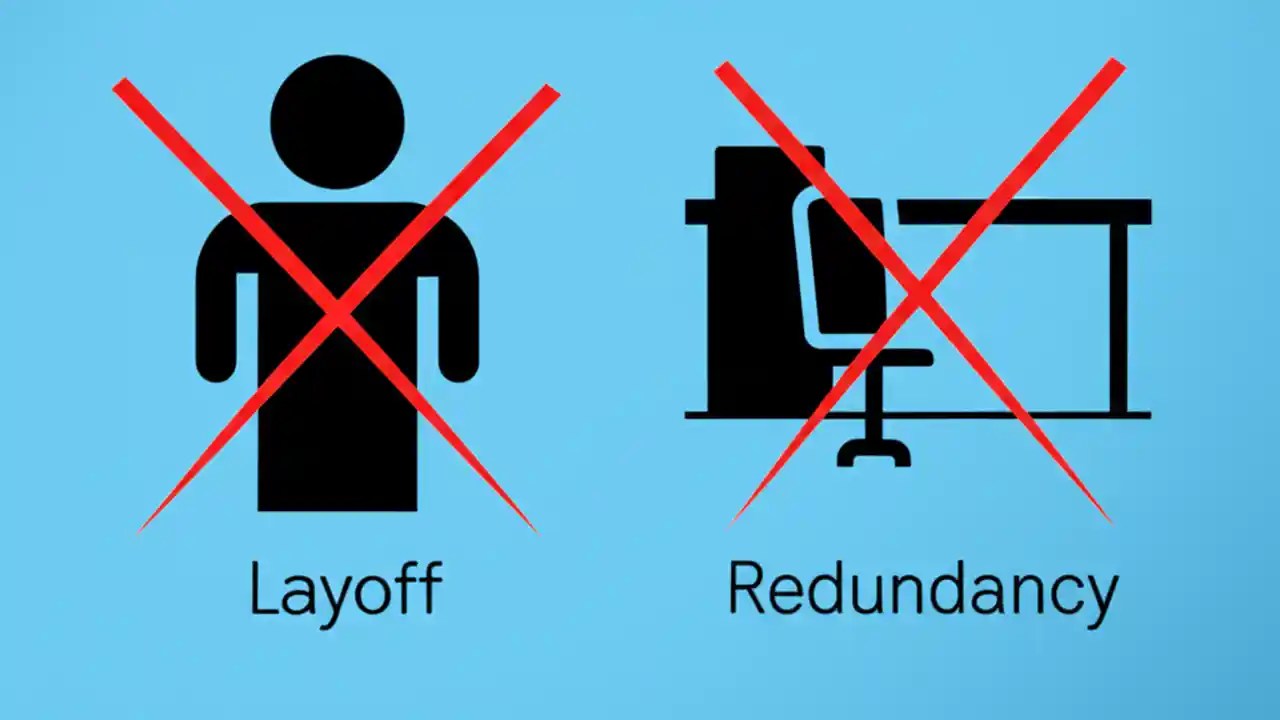 Layoff

Redundancy