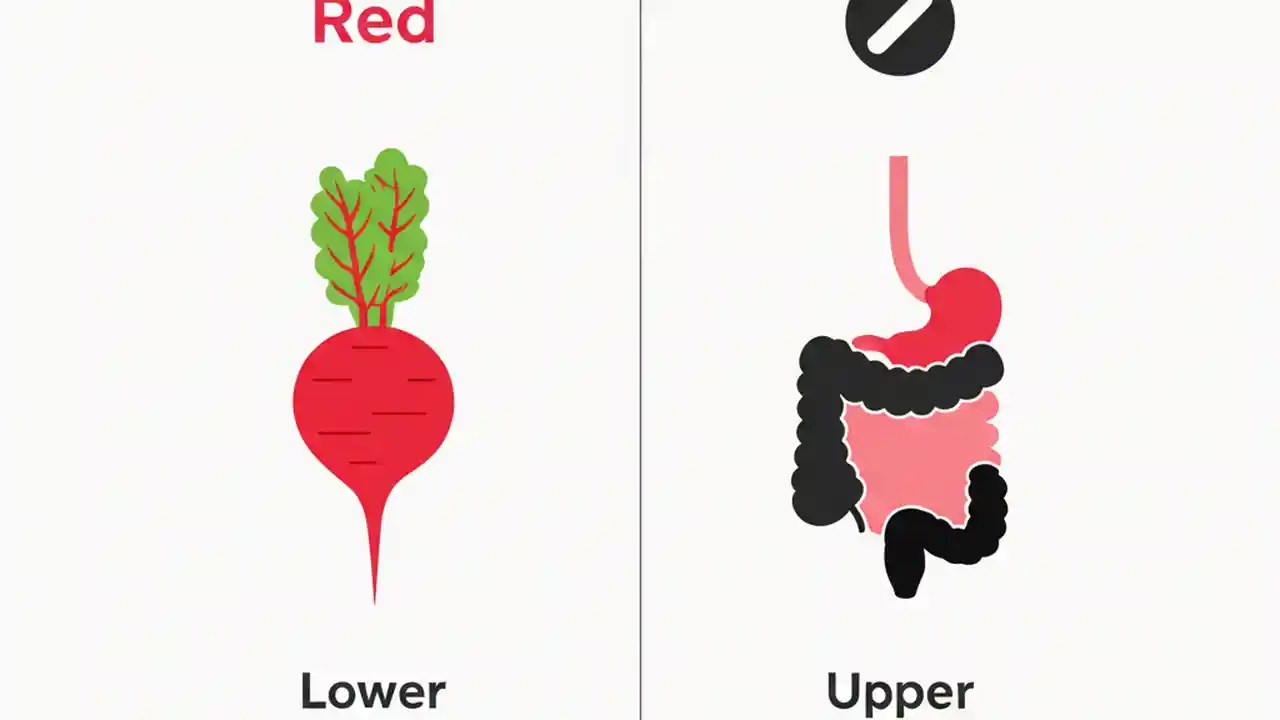 Red

Lower

Upper