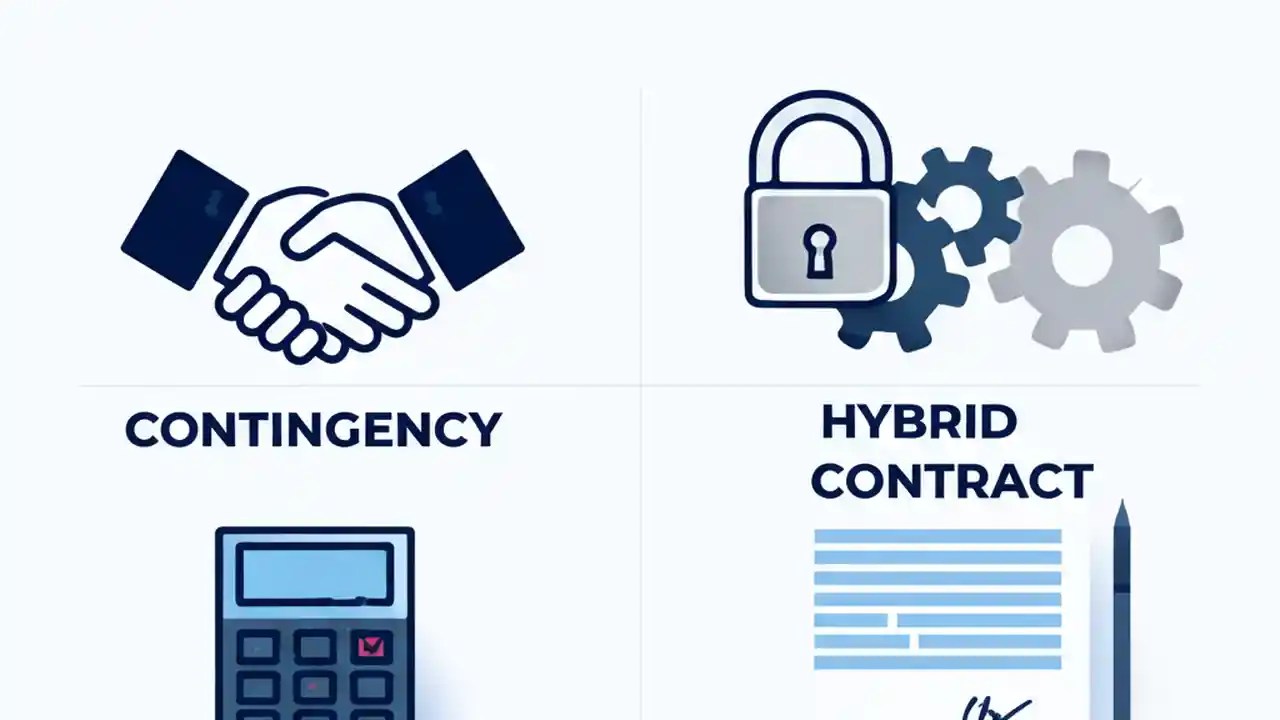 CONTINGENCY

HYBRID CONTRACT