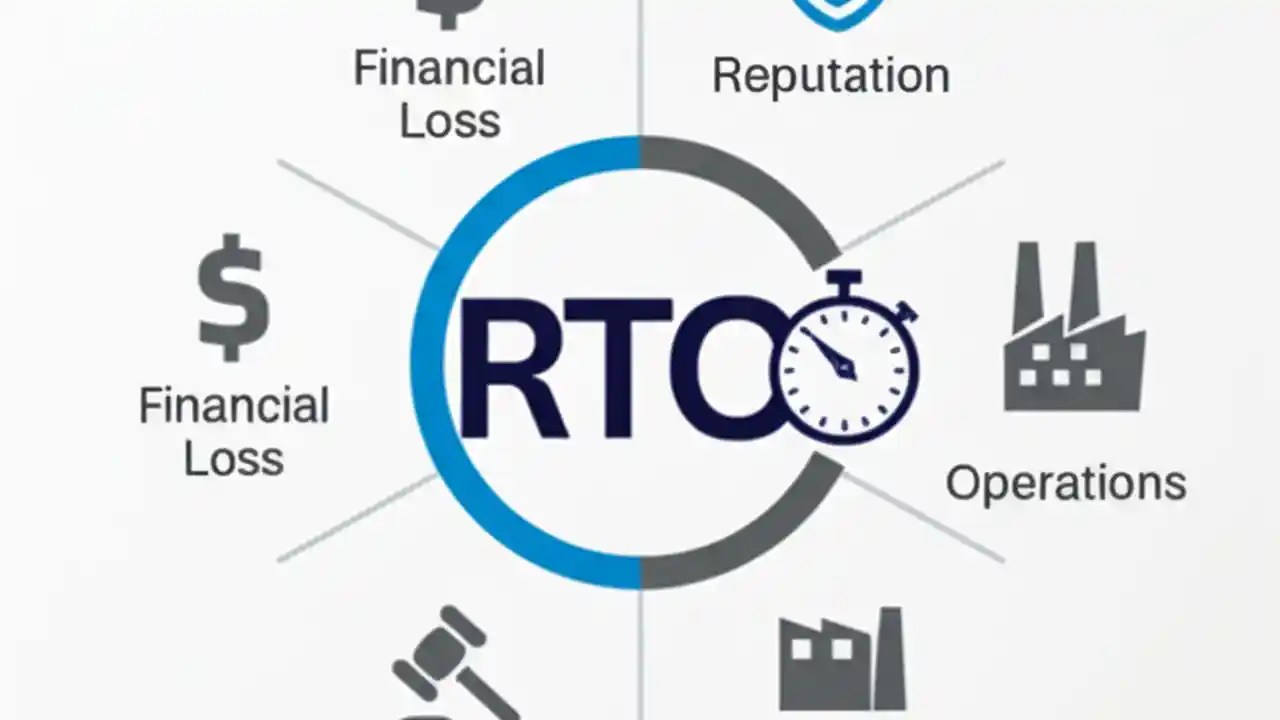 Financial Loss

Reputation

Financial Loss

RTO

Operations