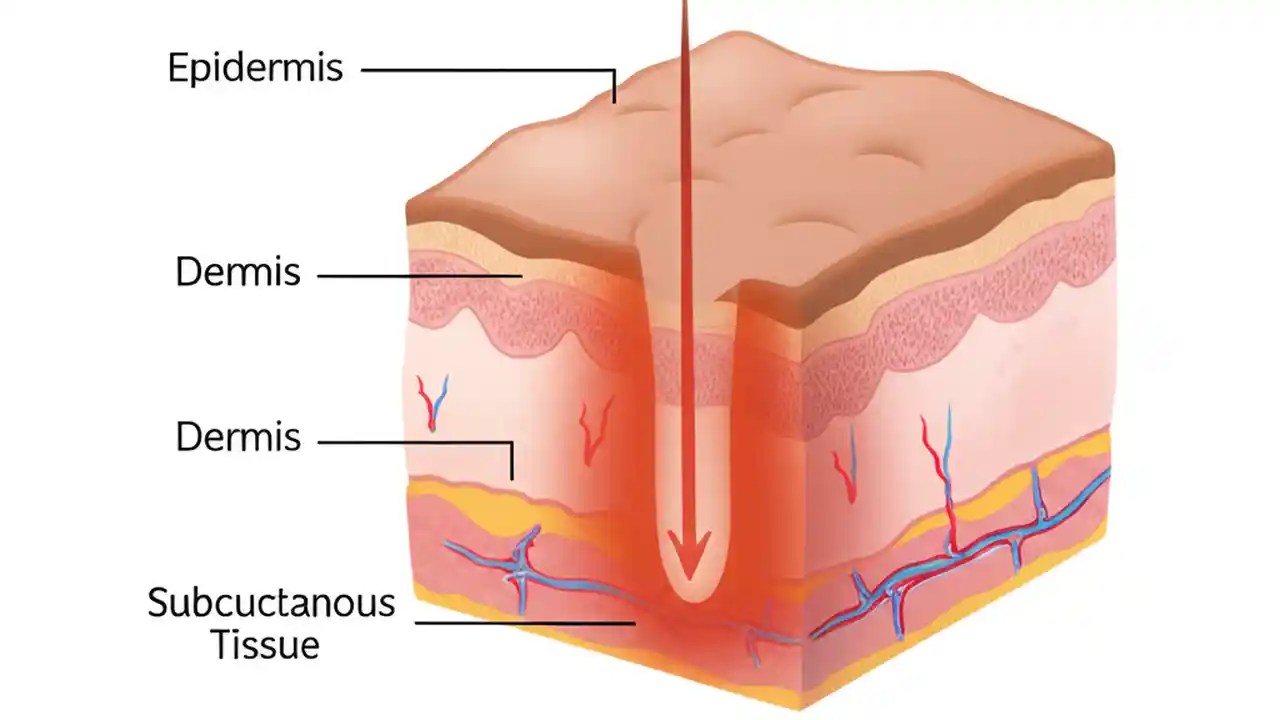 Epidermis

Dermis

Dermis

Subcuctanous Tissue