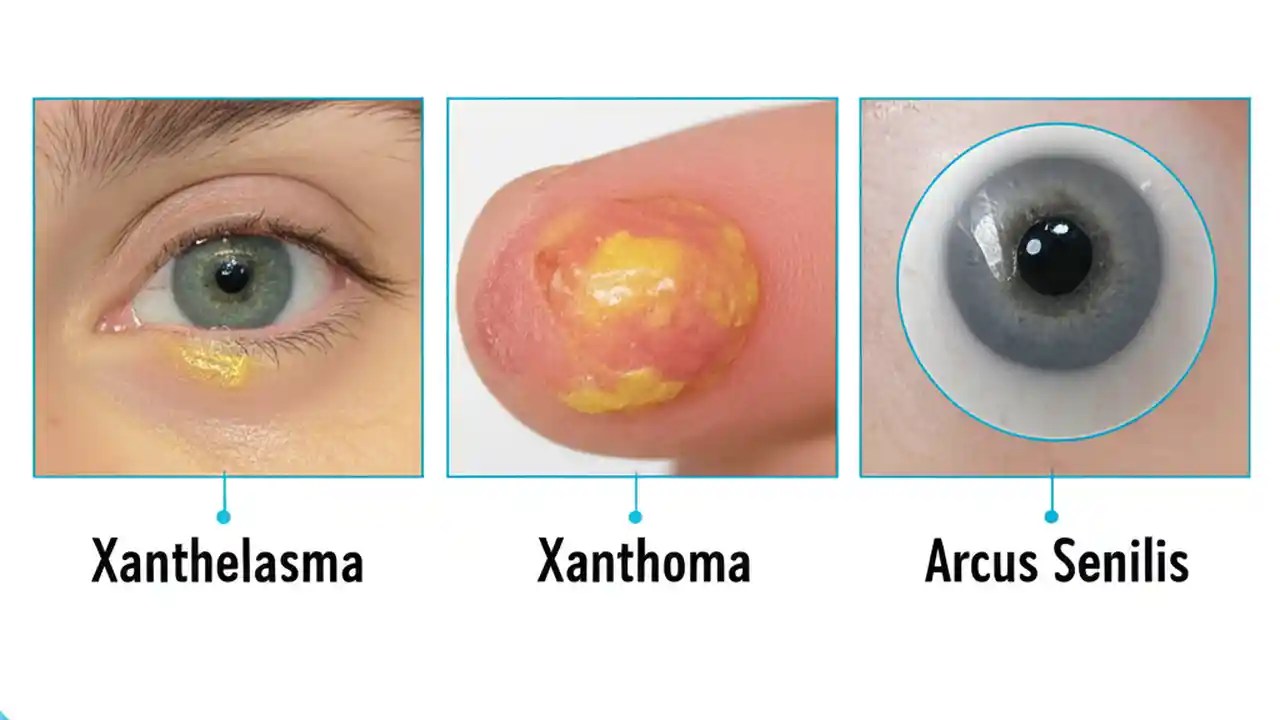 Xanthelasma

Xanthoma

Arcus Senilis