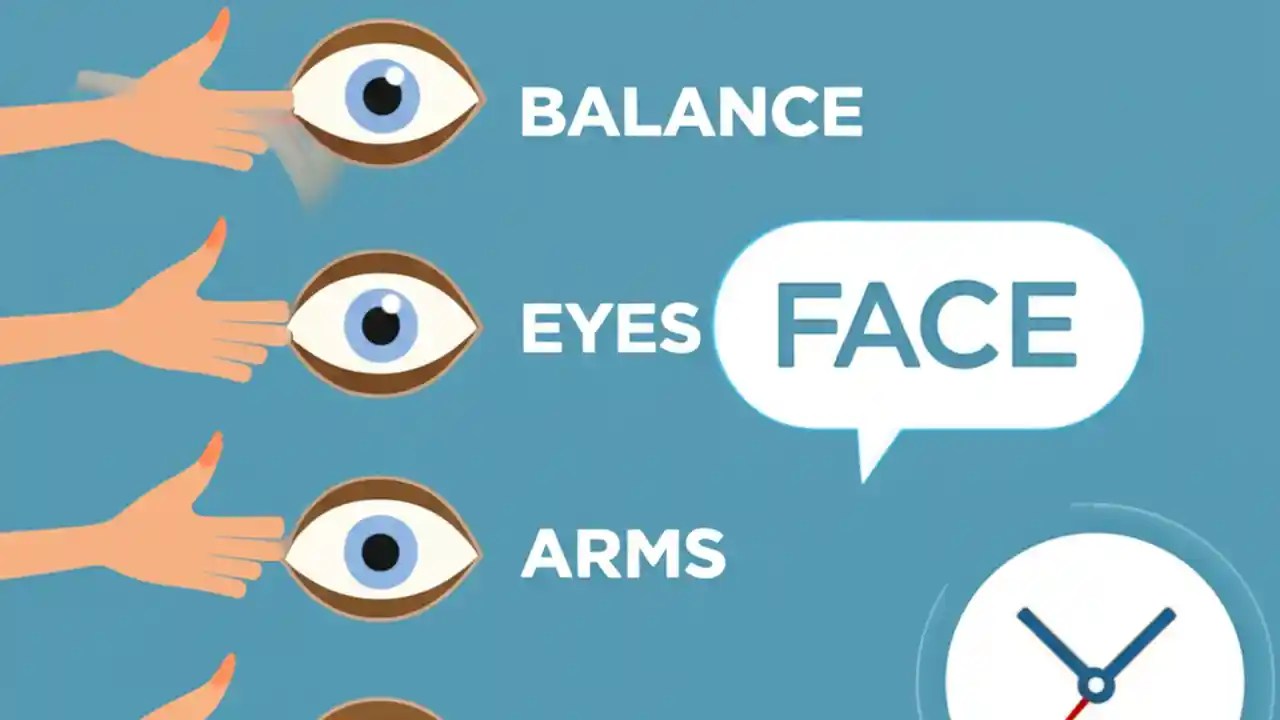 BALANCE

EYES

FACE

ARMS