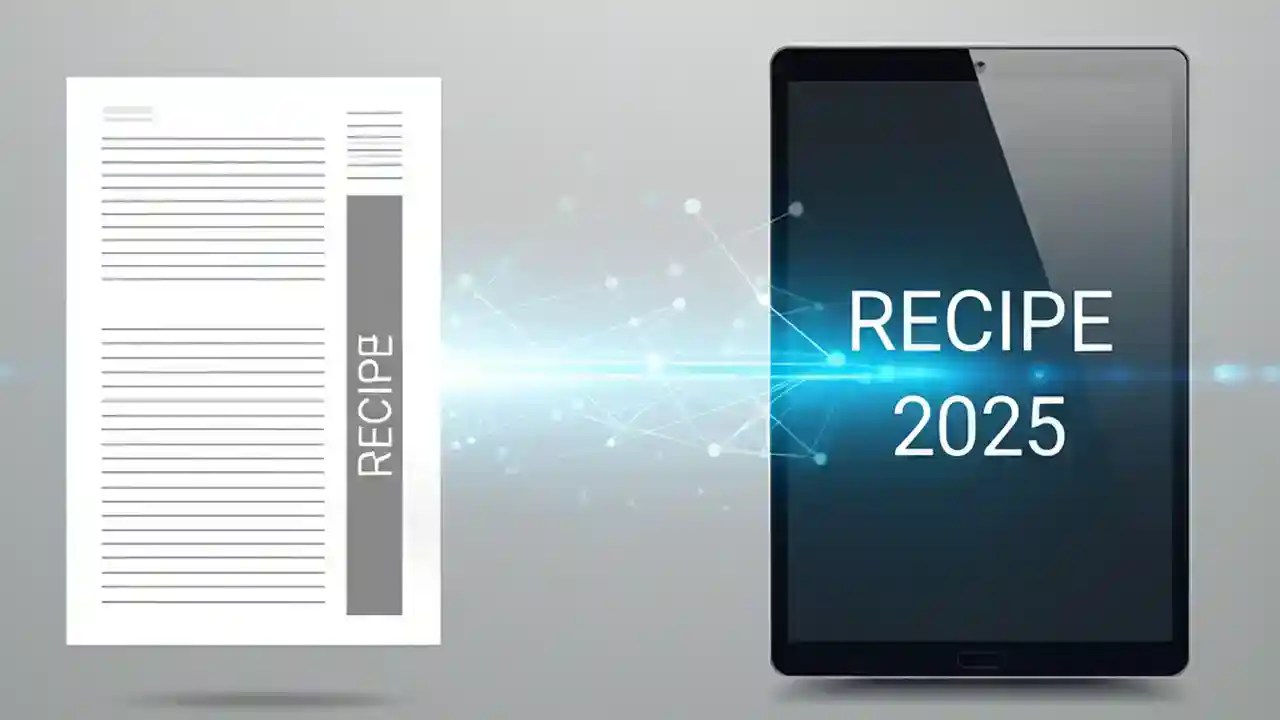 RECIPE

RECIPE
2025