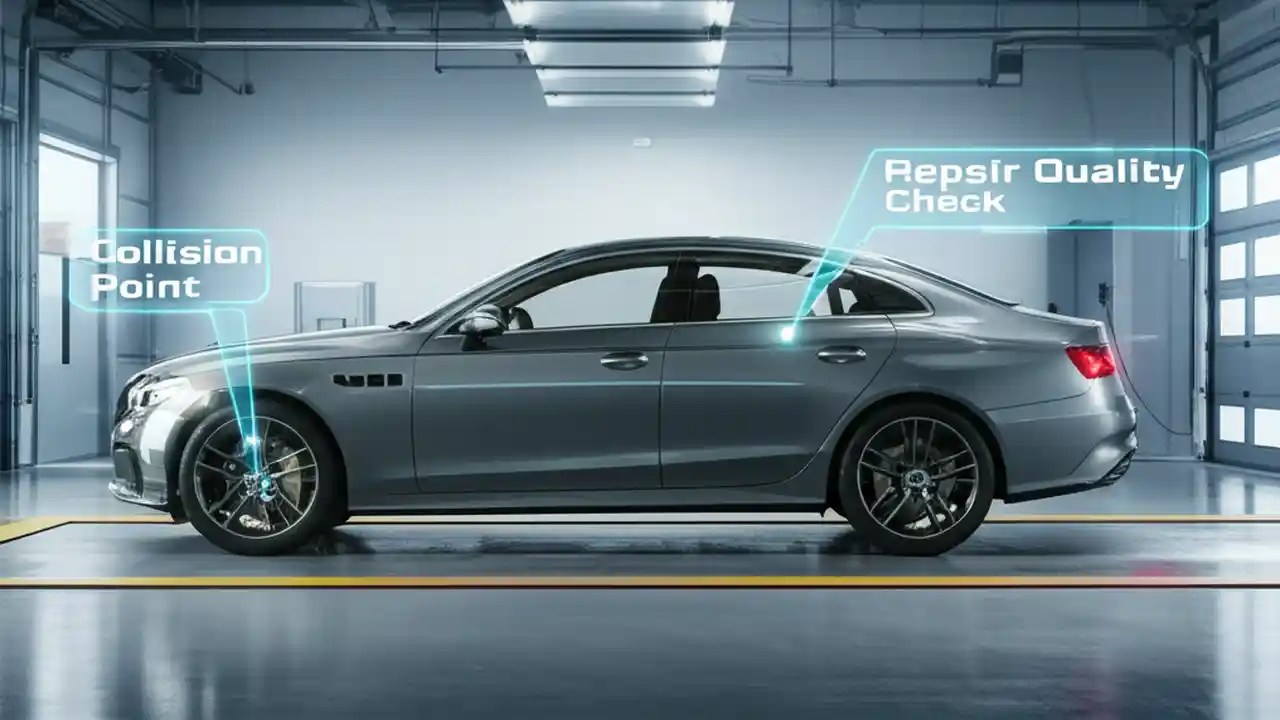 Collision Point

Repsir Quality Check