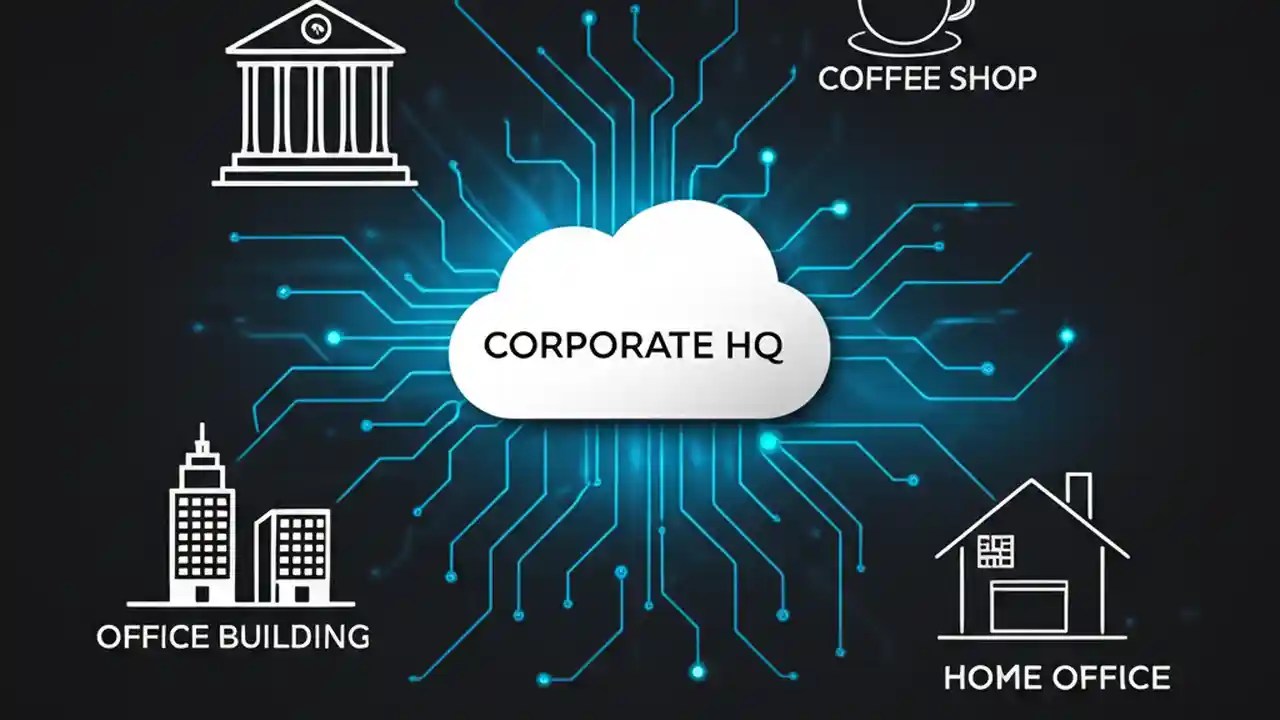 COFFEE SHOP

CORPORATE HQ

OFFICE BUILDING

HOME OFFICE