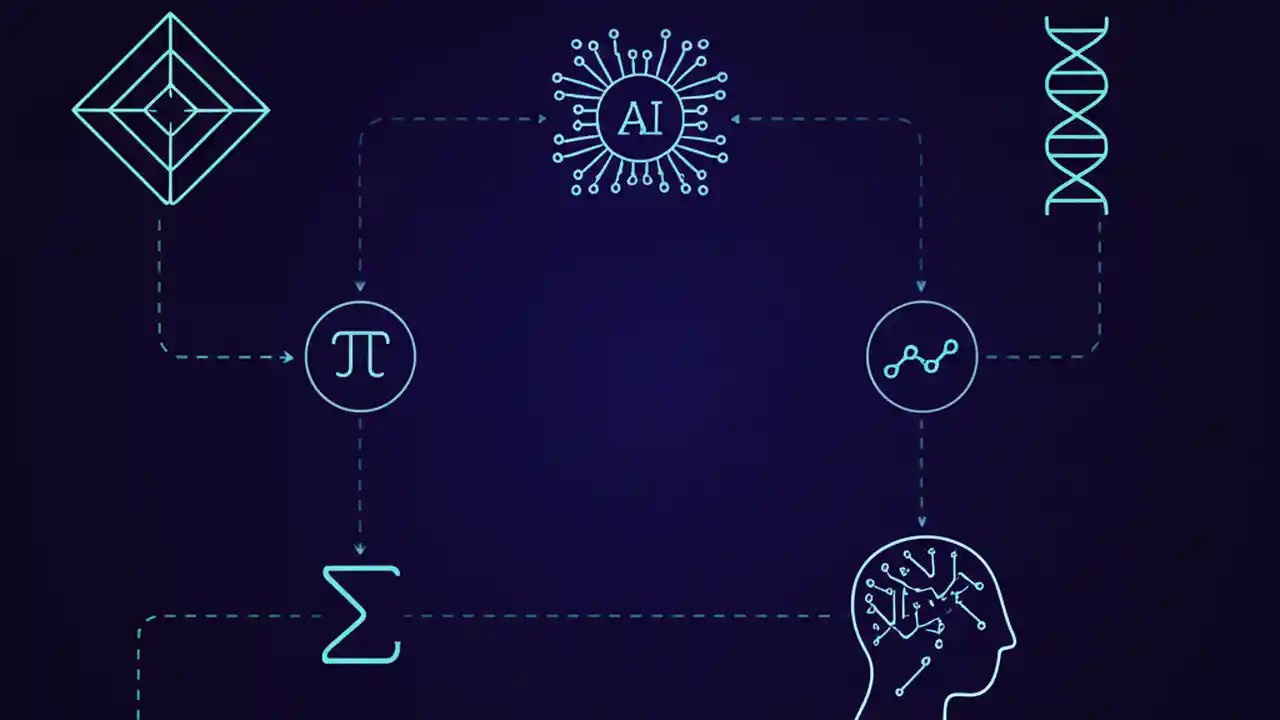 AI

$\pi$

$\Sigma$