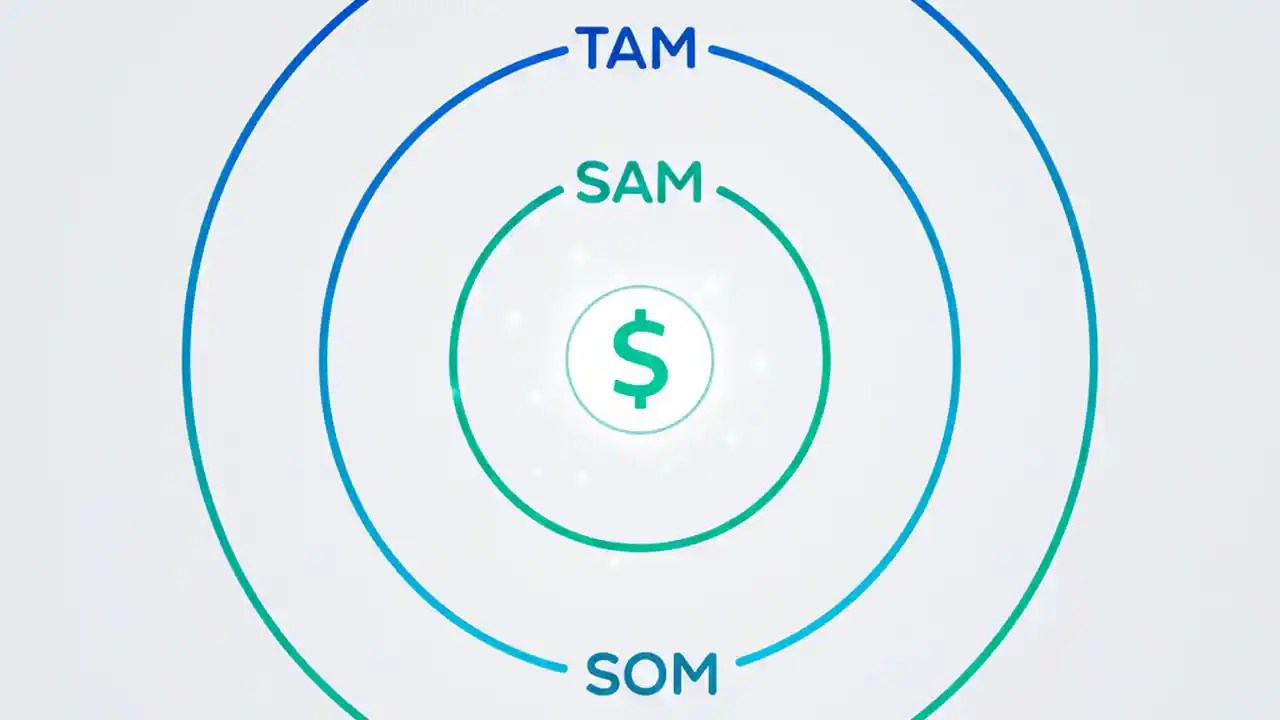 TAM

SAM

$

SOM