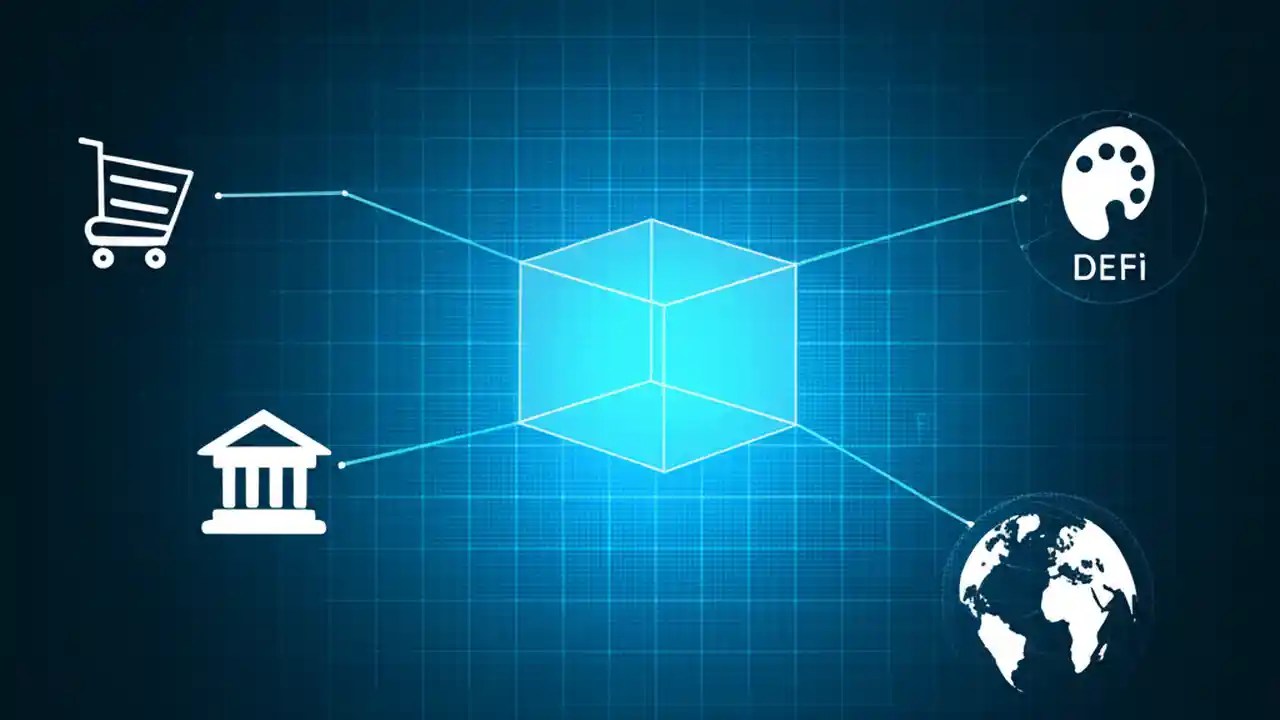 DEFi