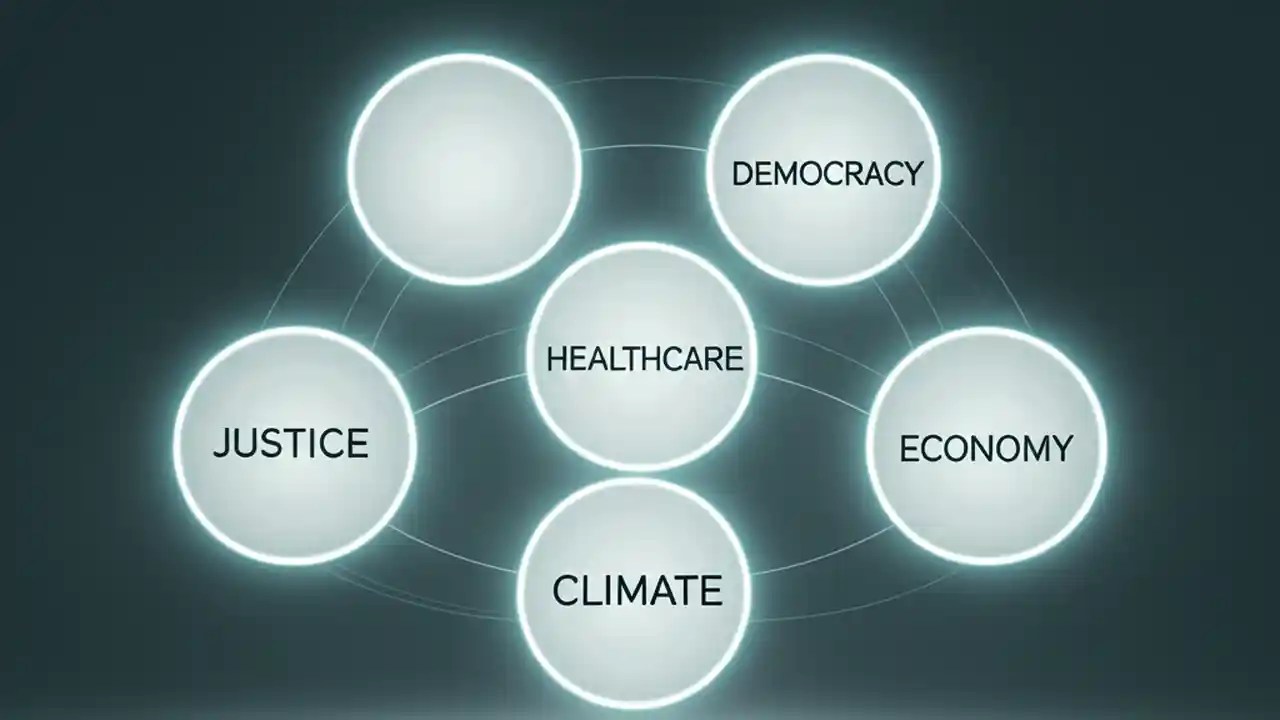 DEMOCRACY

HEALTHCARE

JUSTICE

ECONOMY

CLIMATE