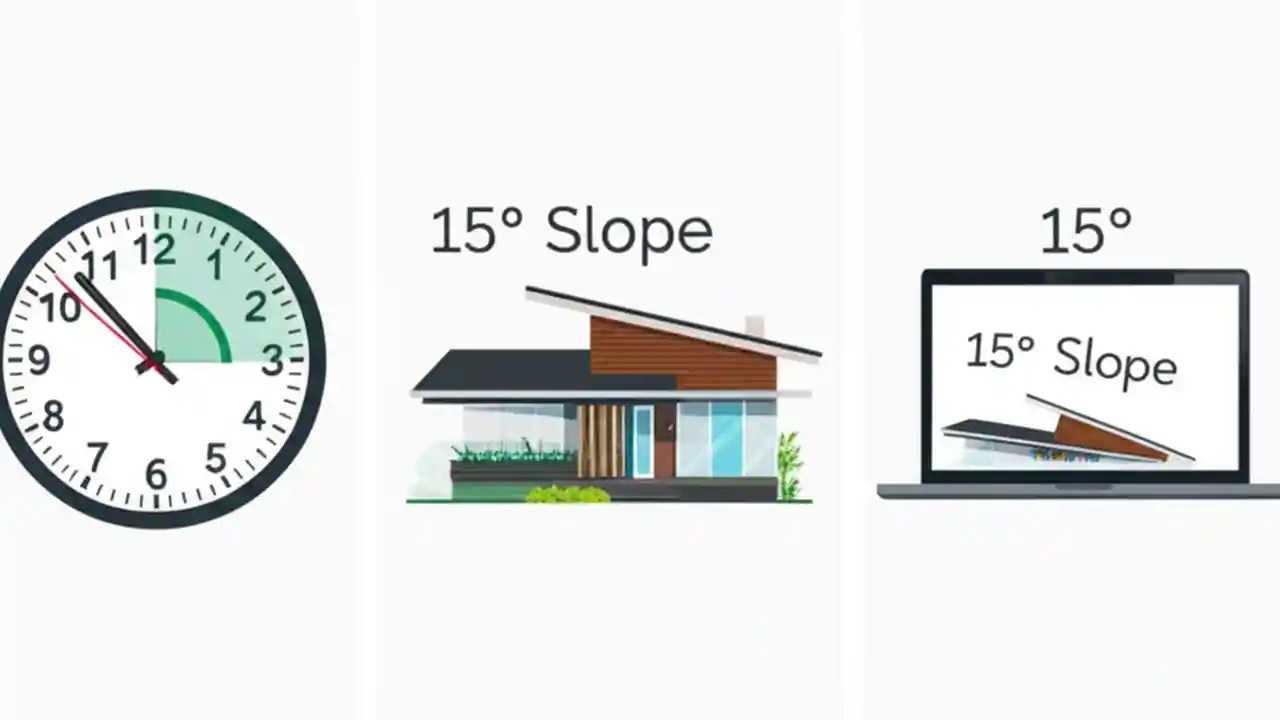 12
1
2
3
4
5
6
7
8
9
10
11

15° Slope

15°

15° Slope