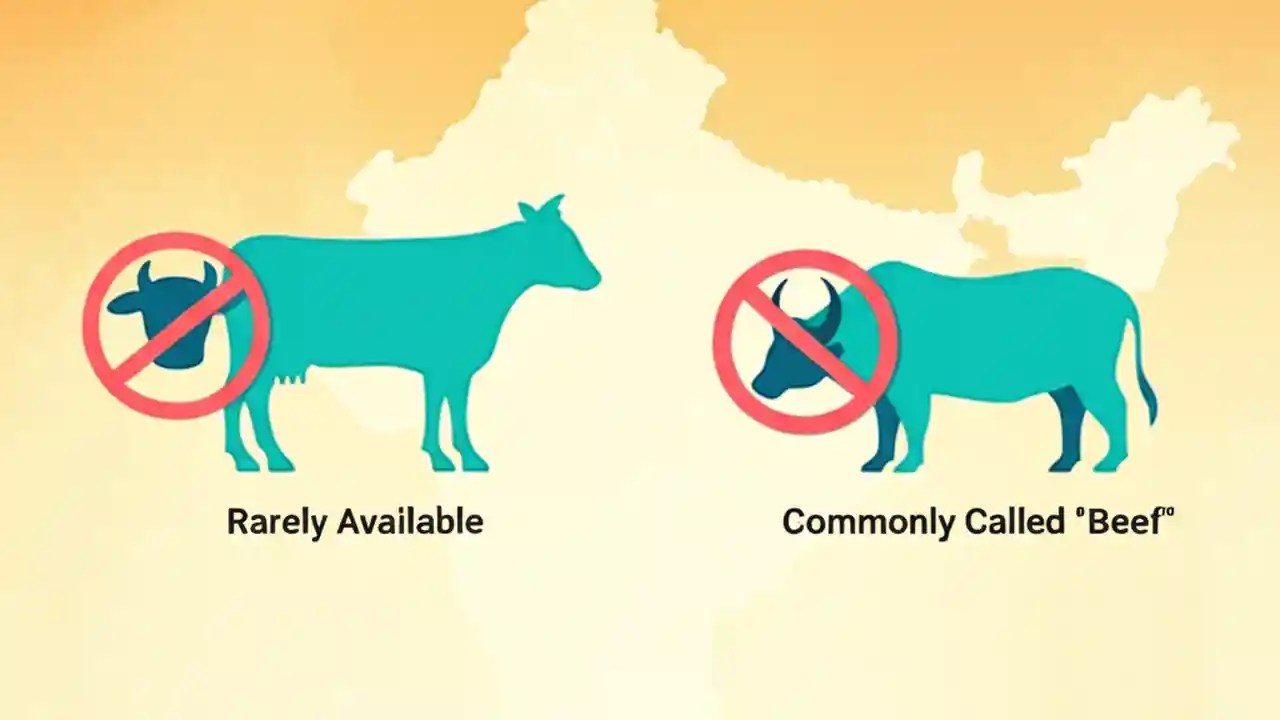 Rarely Available

Commonly Called "Beef"