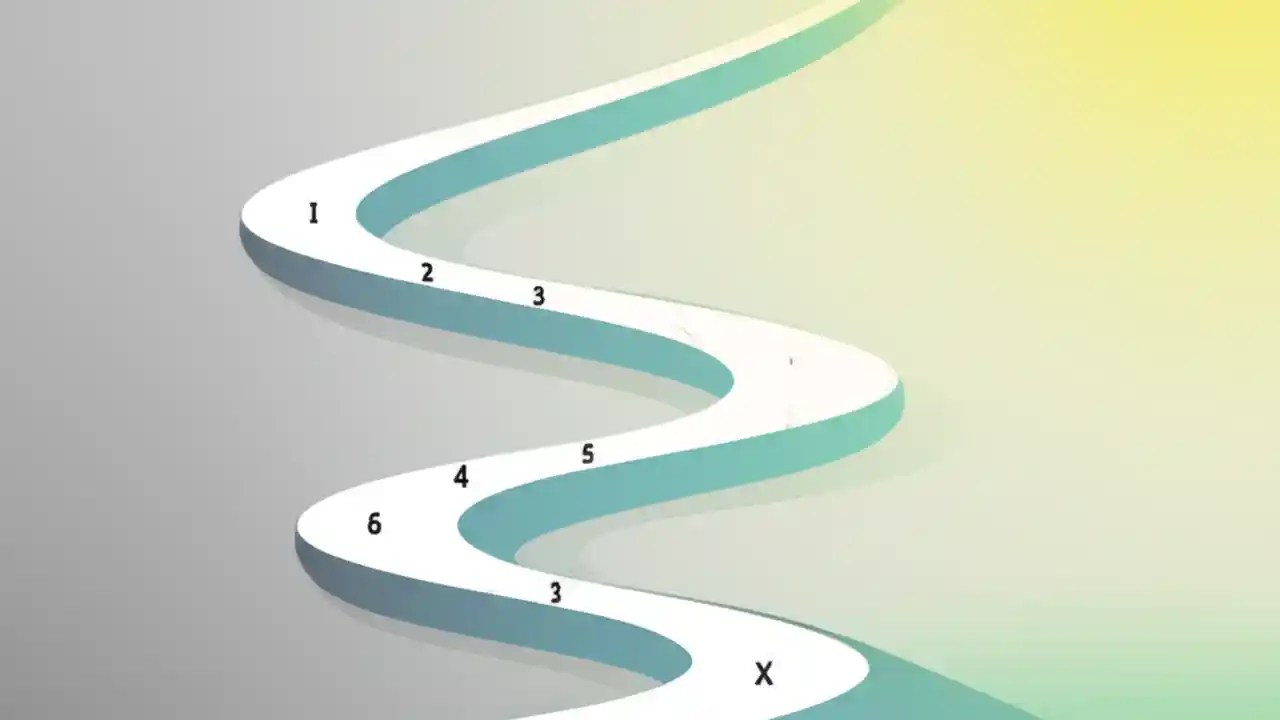 I
2
3
5
4
6
3
X