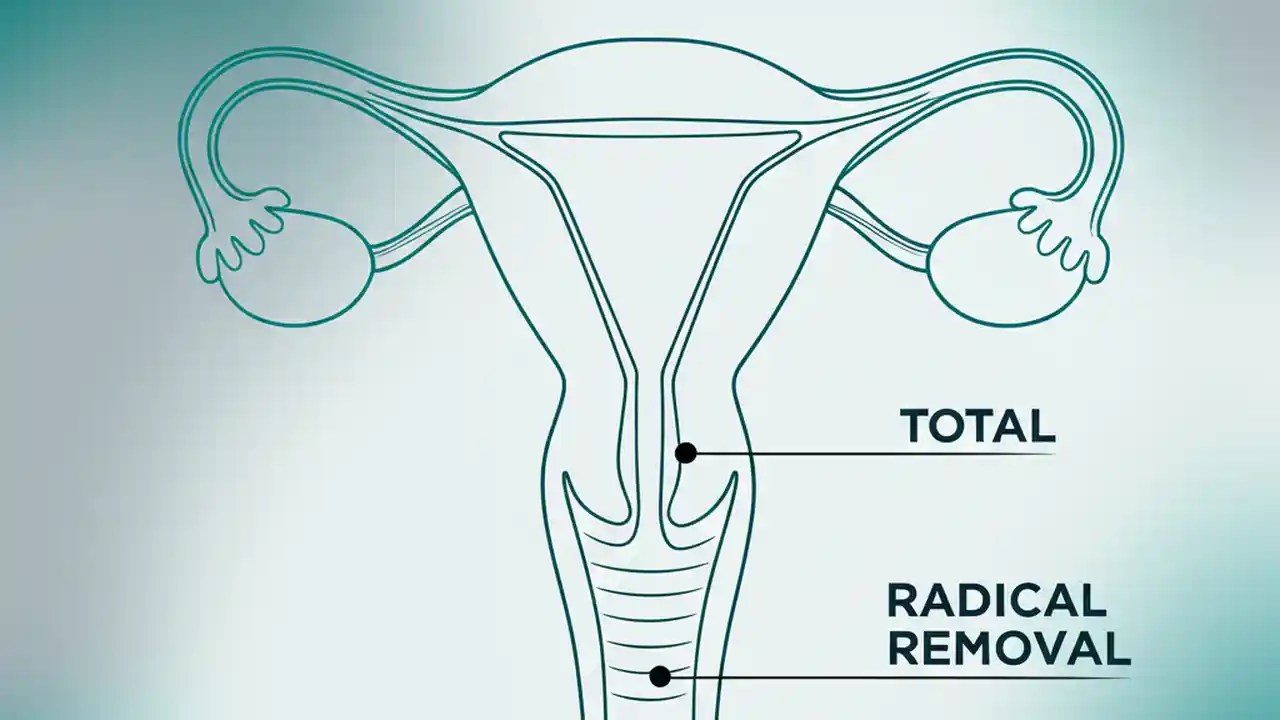 TOTAL

RADICAL REMOVAL