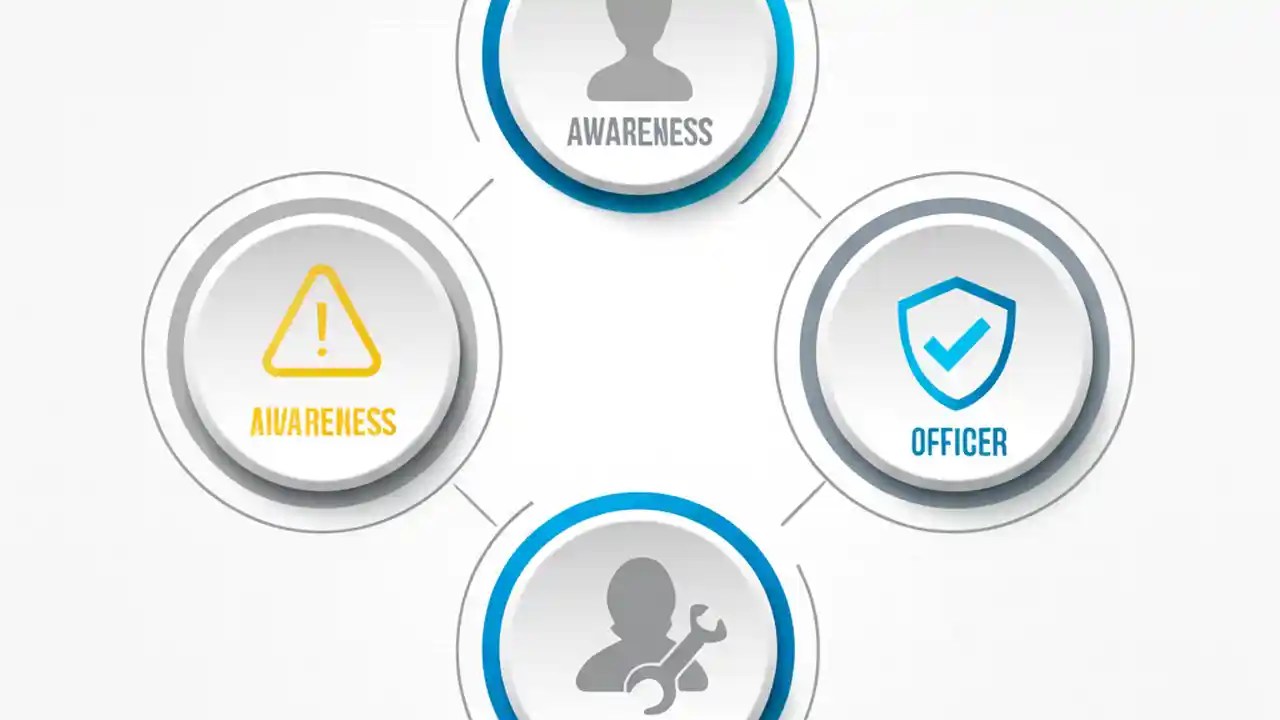 AWARENESS

AIVARENESS

OFFICER