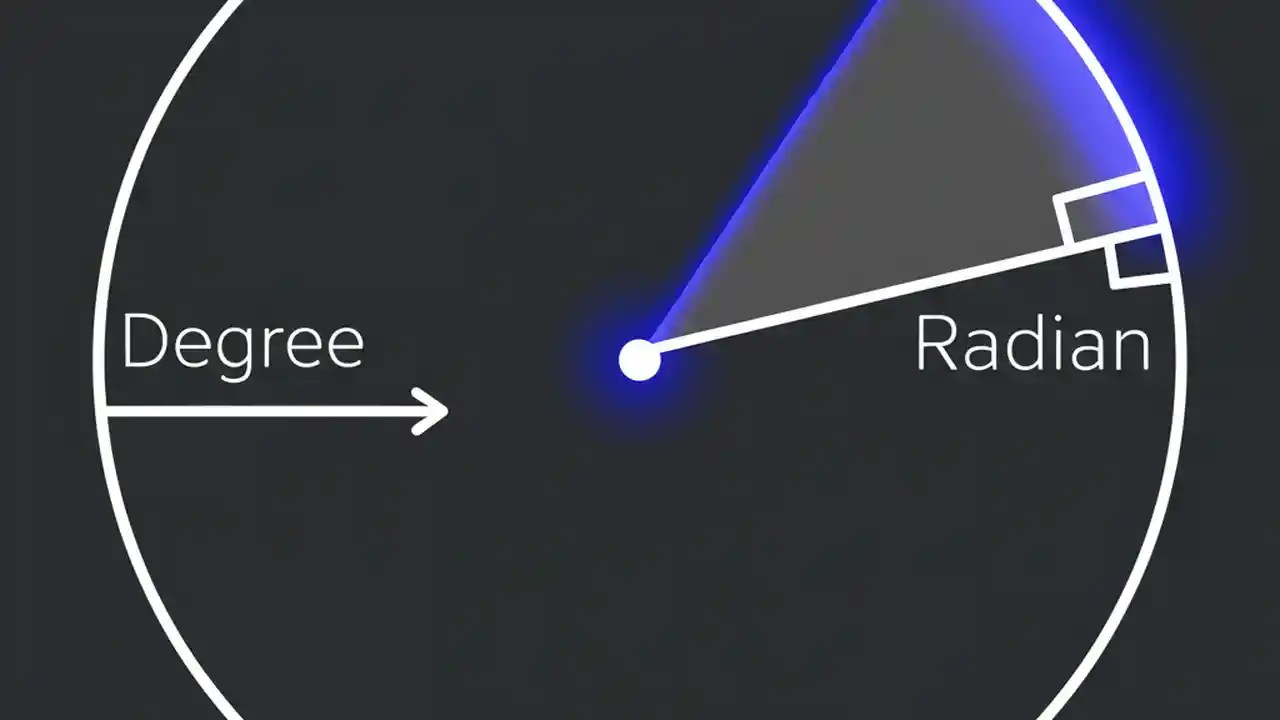 Degree

Radian