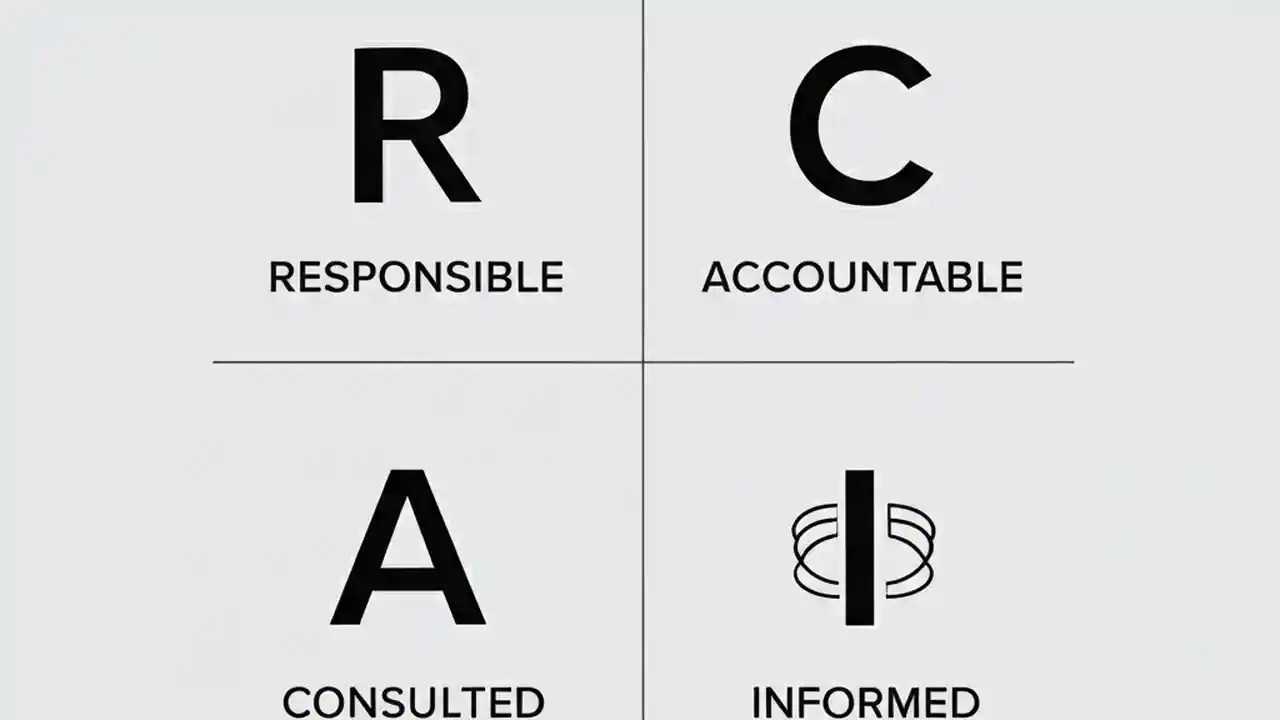 R

RESPONSIBLE

C

ACCOUNTABLE

A

CONSULTED

I

INFORMED