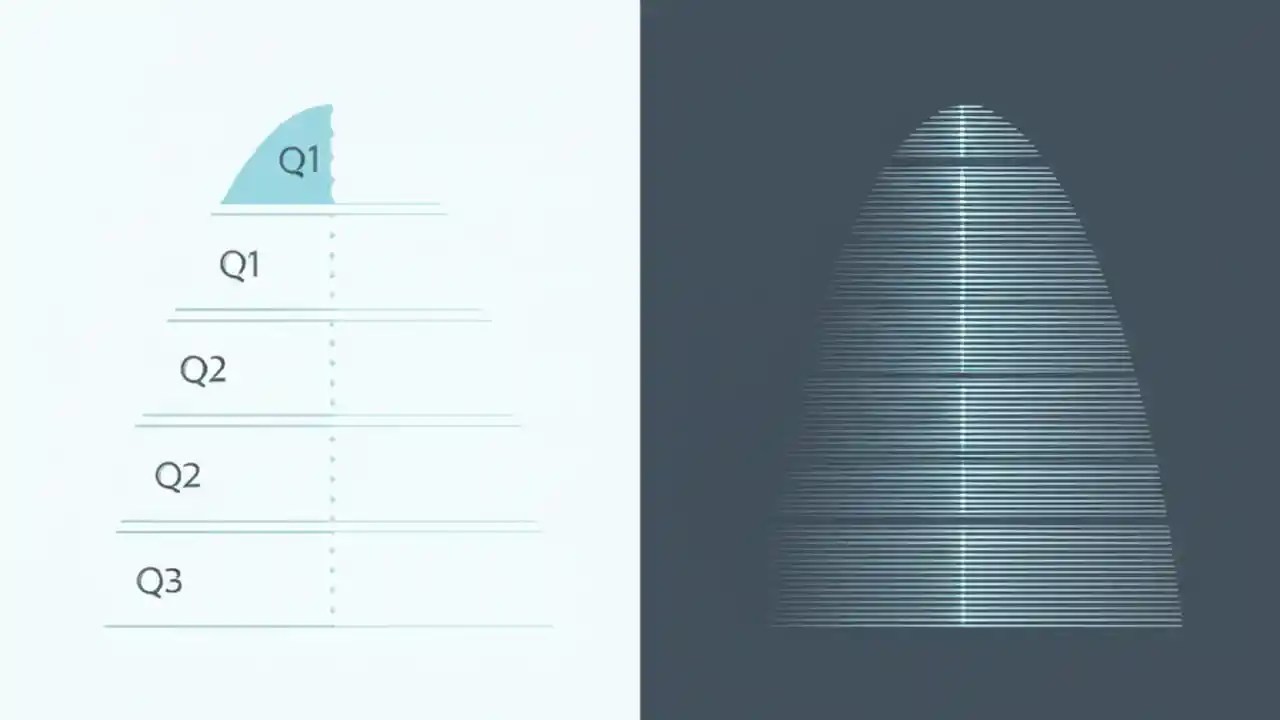 Q1

Q1

Q2

Q2

Q3