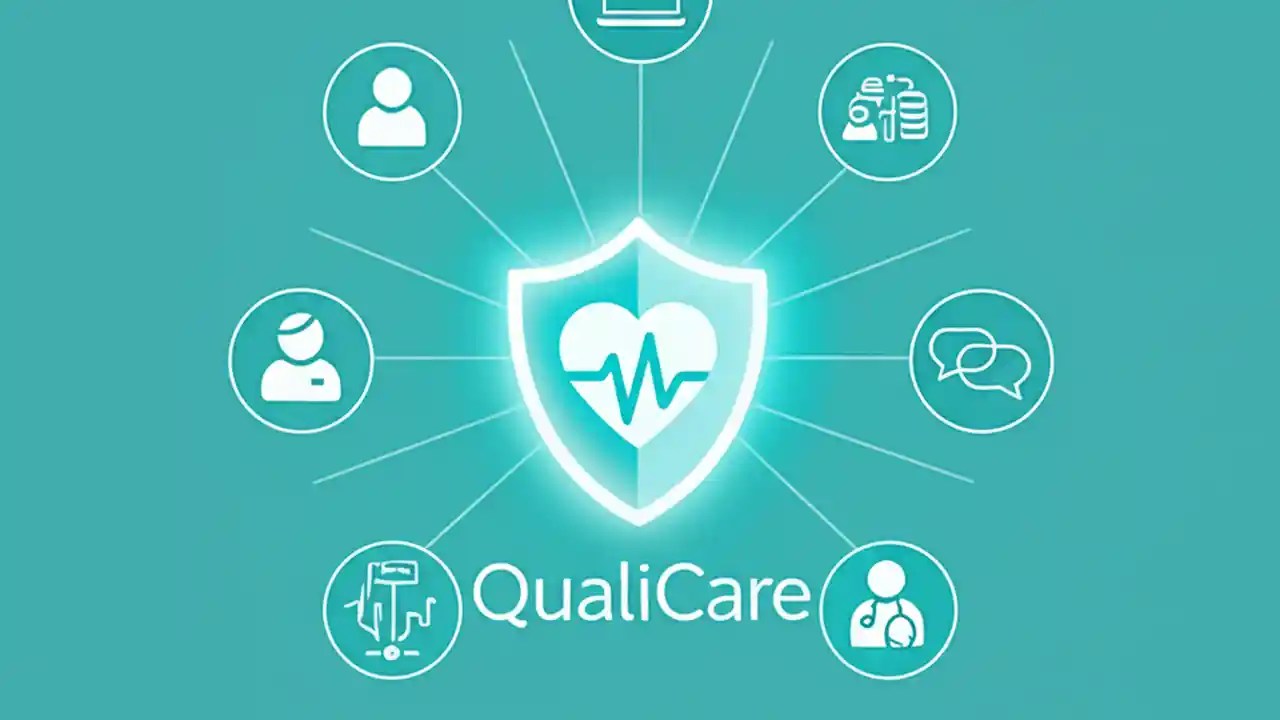 QualiCare