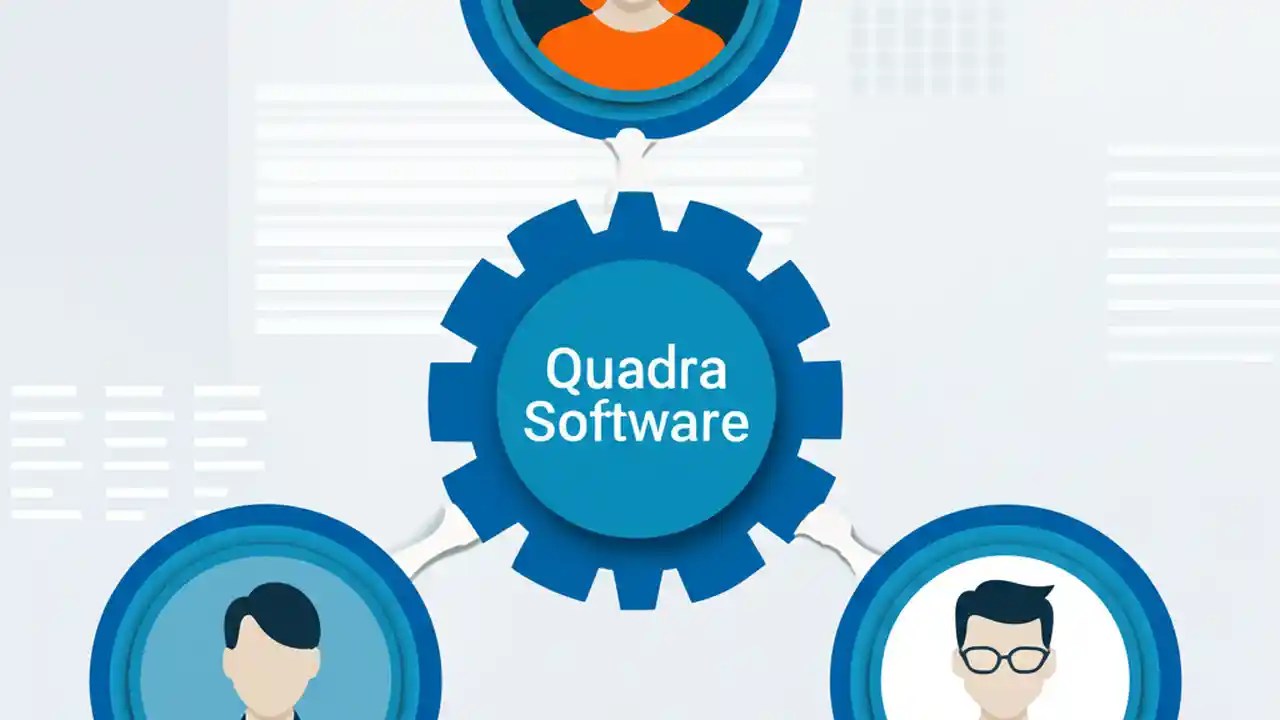 Quadra Software