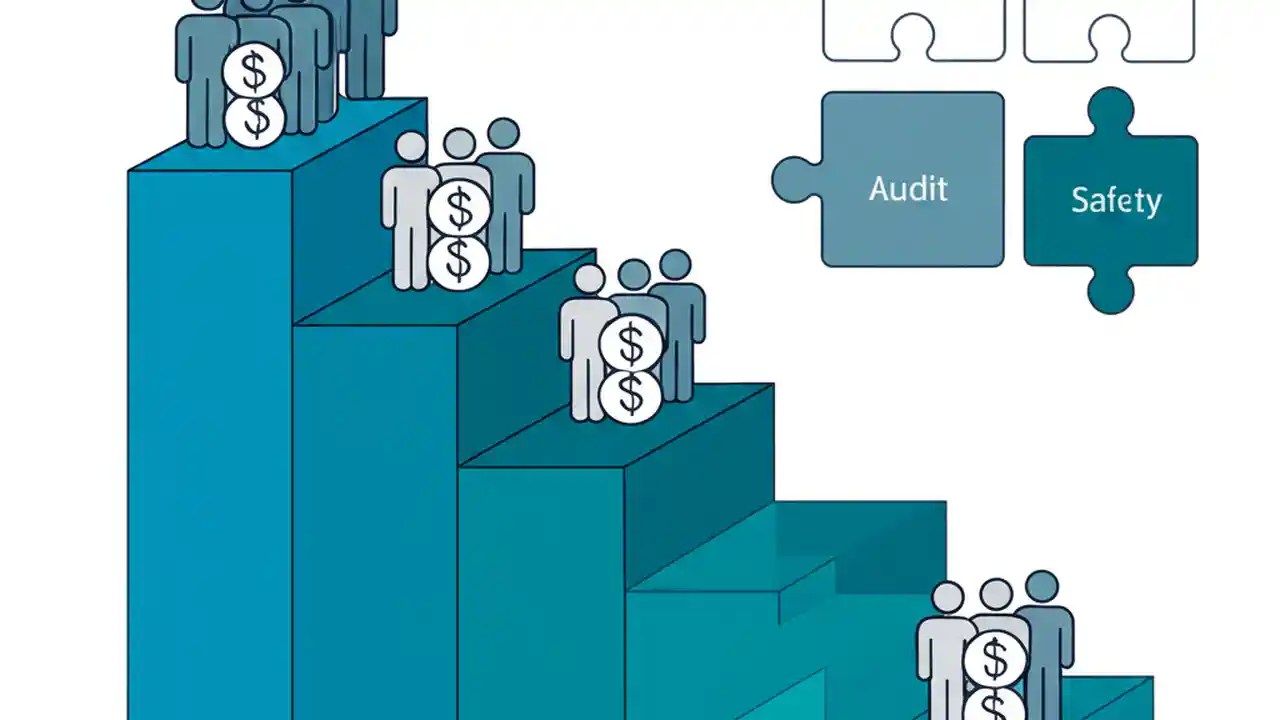 $ $
$ $
$ $
Audit
Safety
$ $