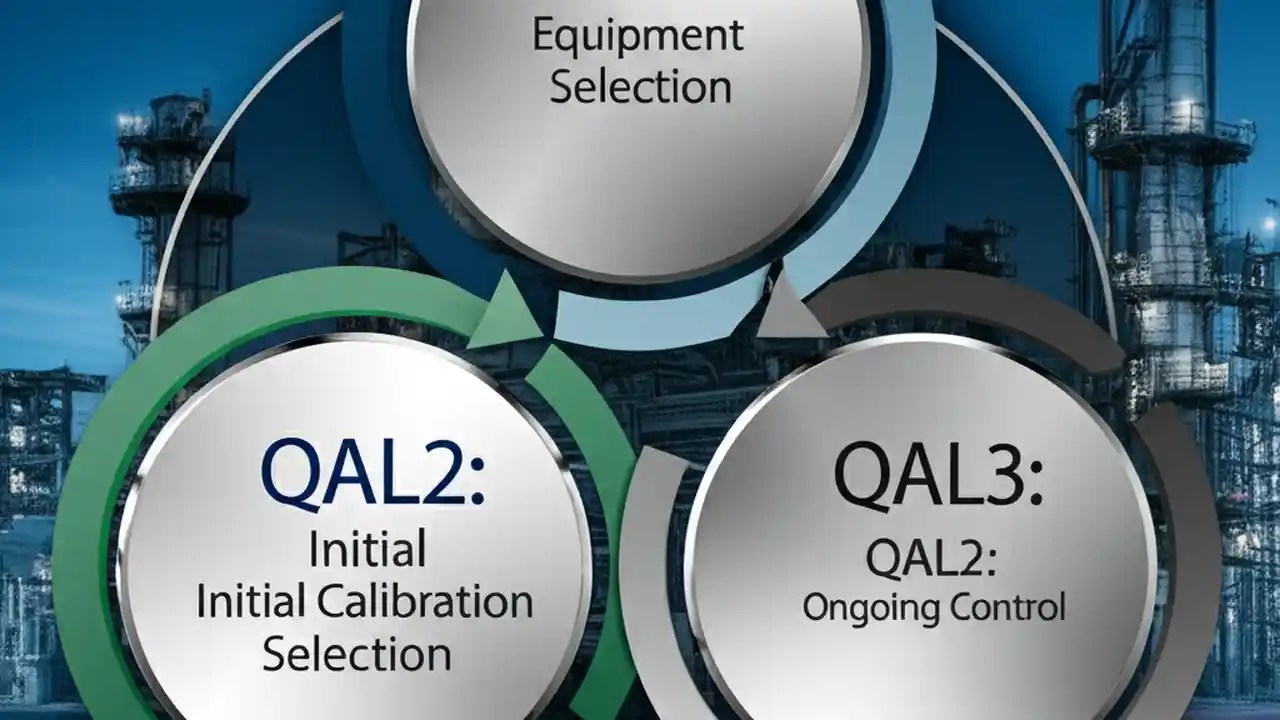 Equipment Selection

QAL2:
Initial
Initial Calibration
Selection

QAL3:
QAL2:
Ongoing Control