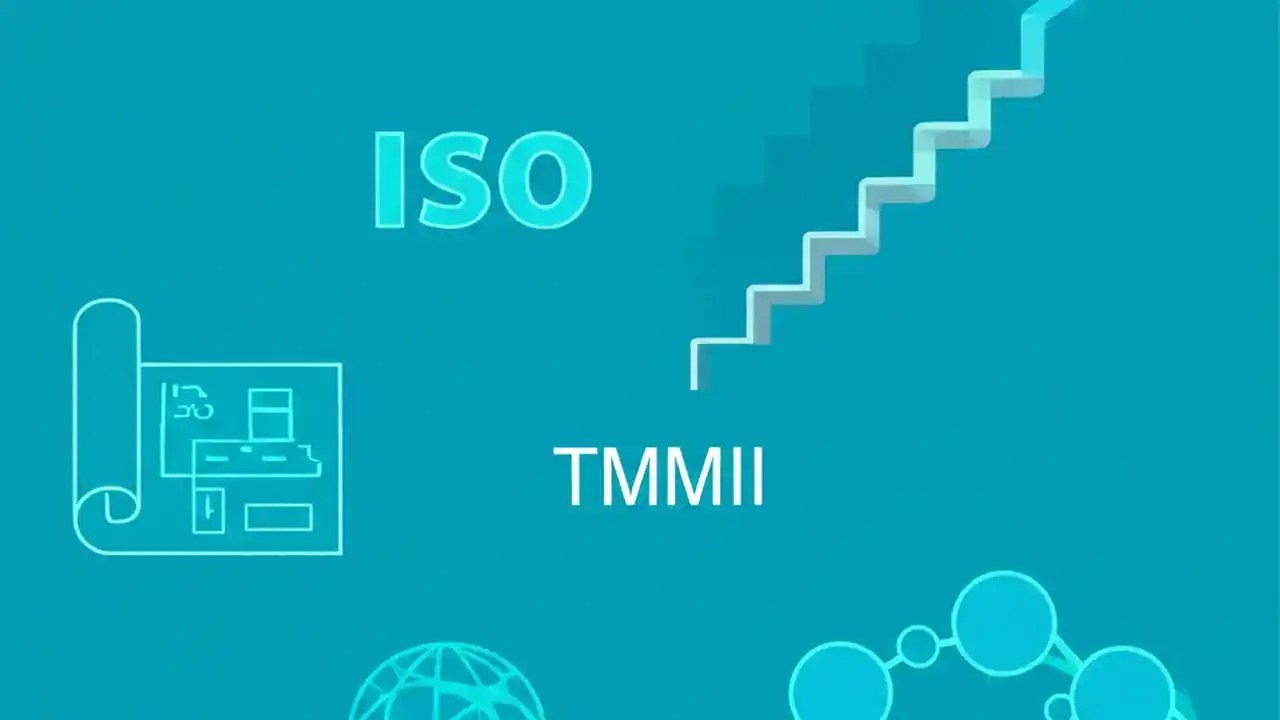 ISO

TMMII