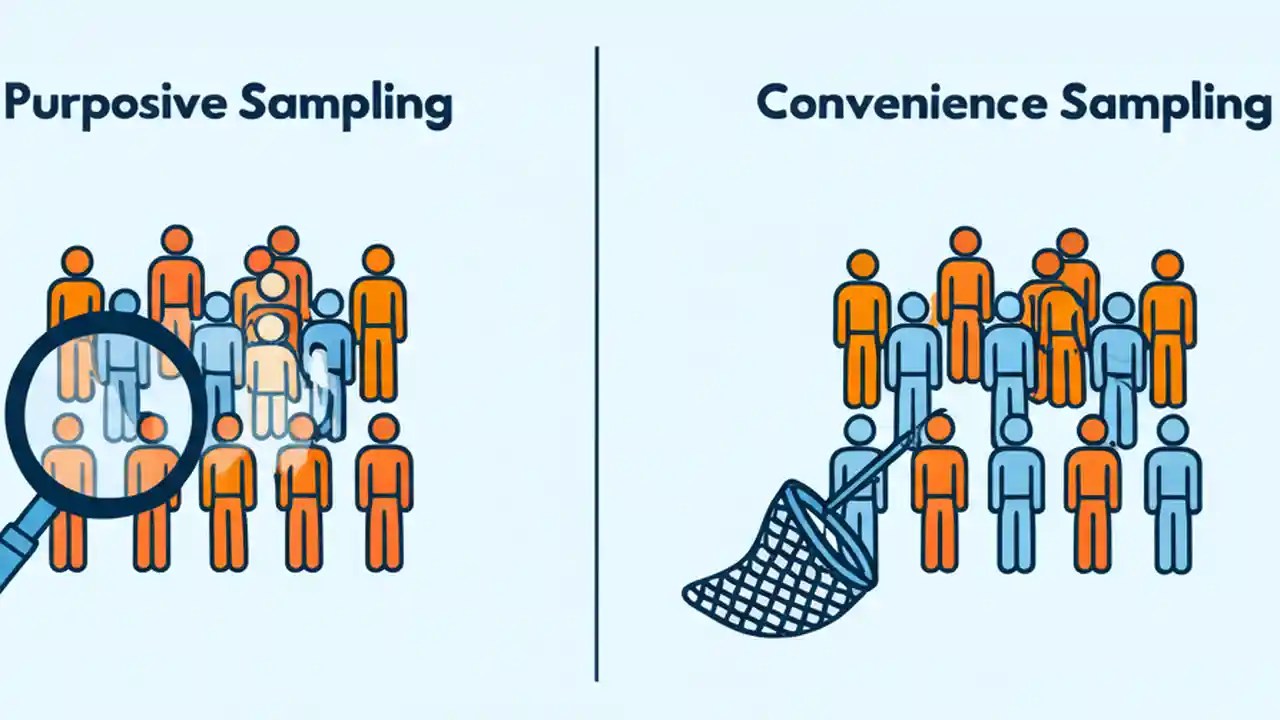 Purposive Sampling

Convenience Sampling