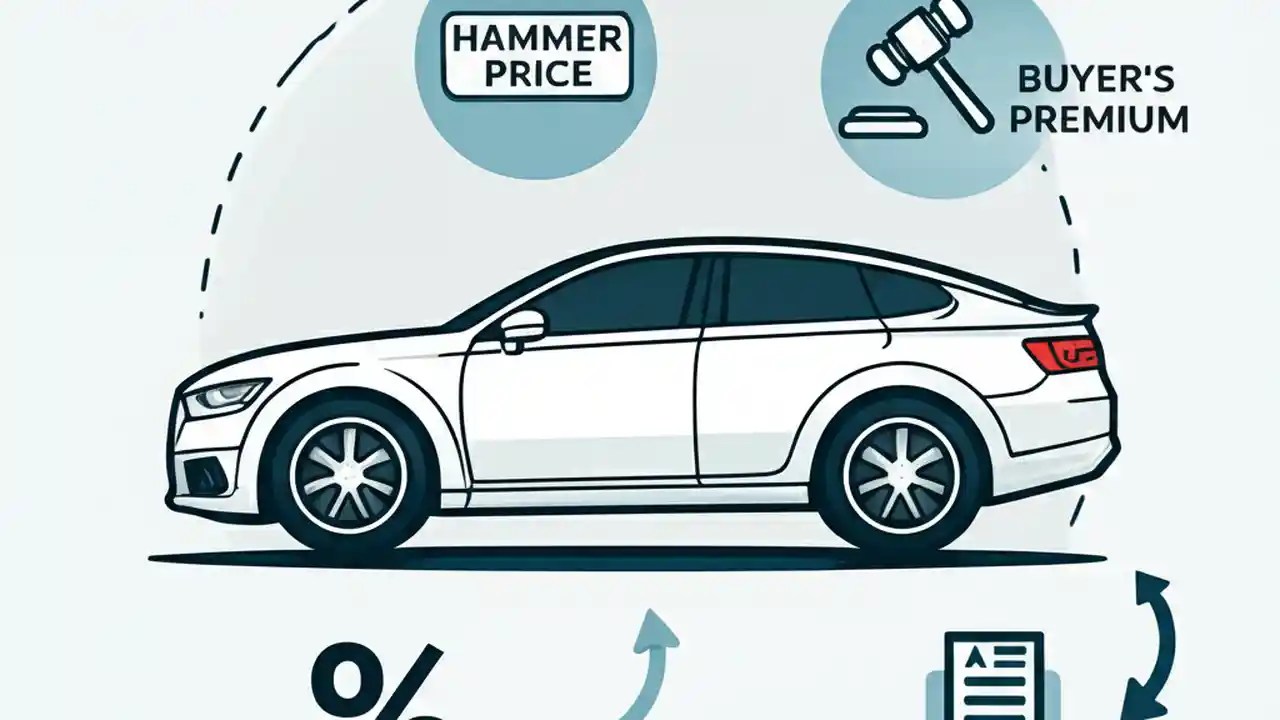 HAMMER PRICE

BUYER'S PREMIUM

%