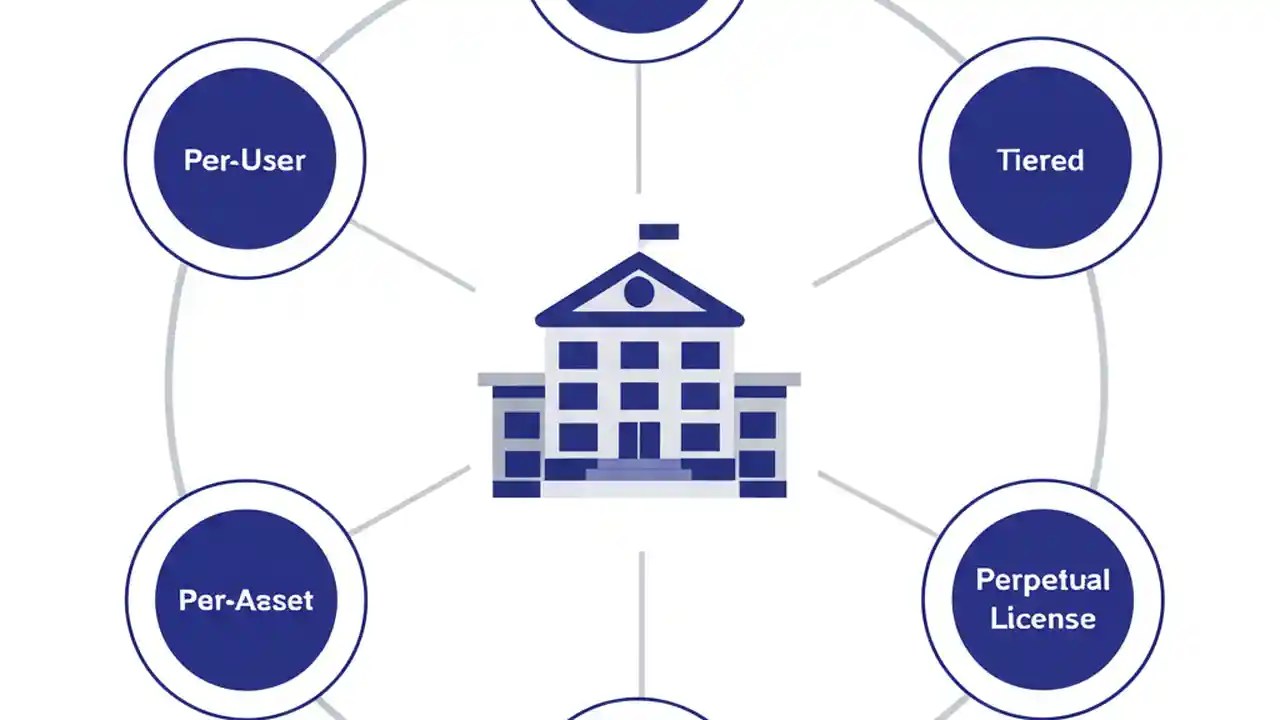 Per-User

Tiered

Per-Aaset

Perpetual License