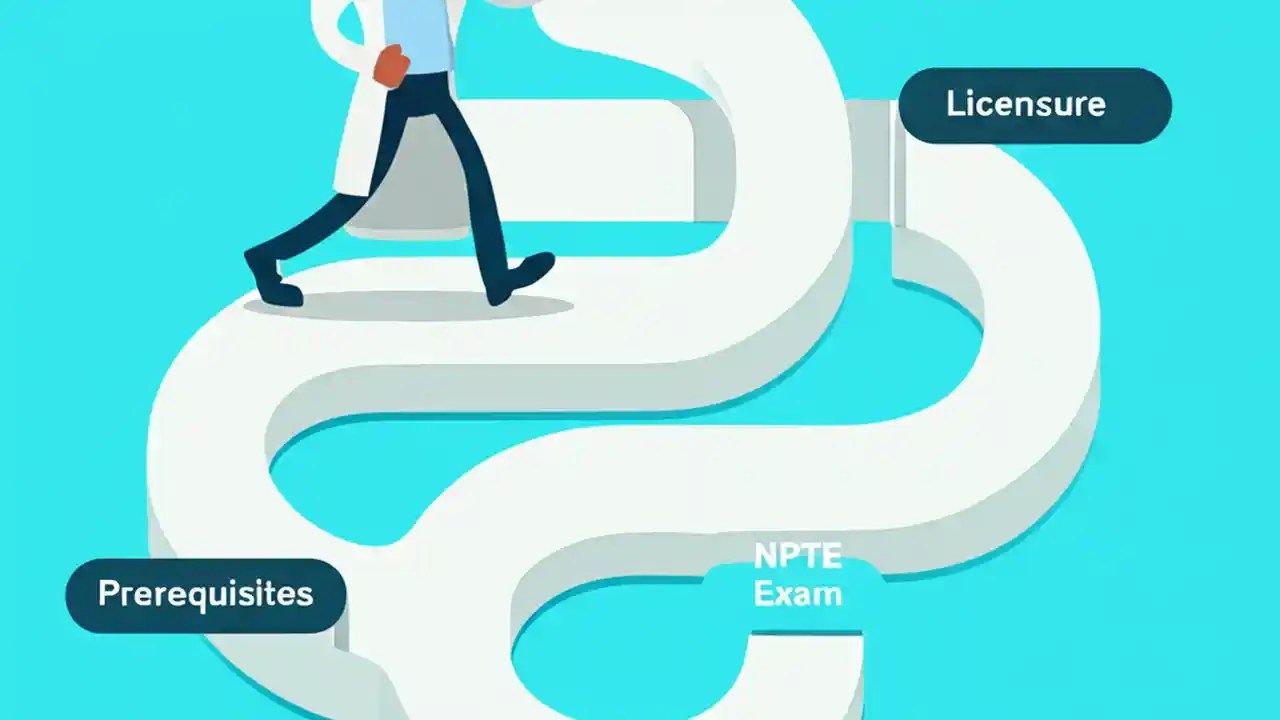 Licensure

Prerequisites

NPTE
Exam