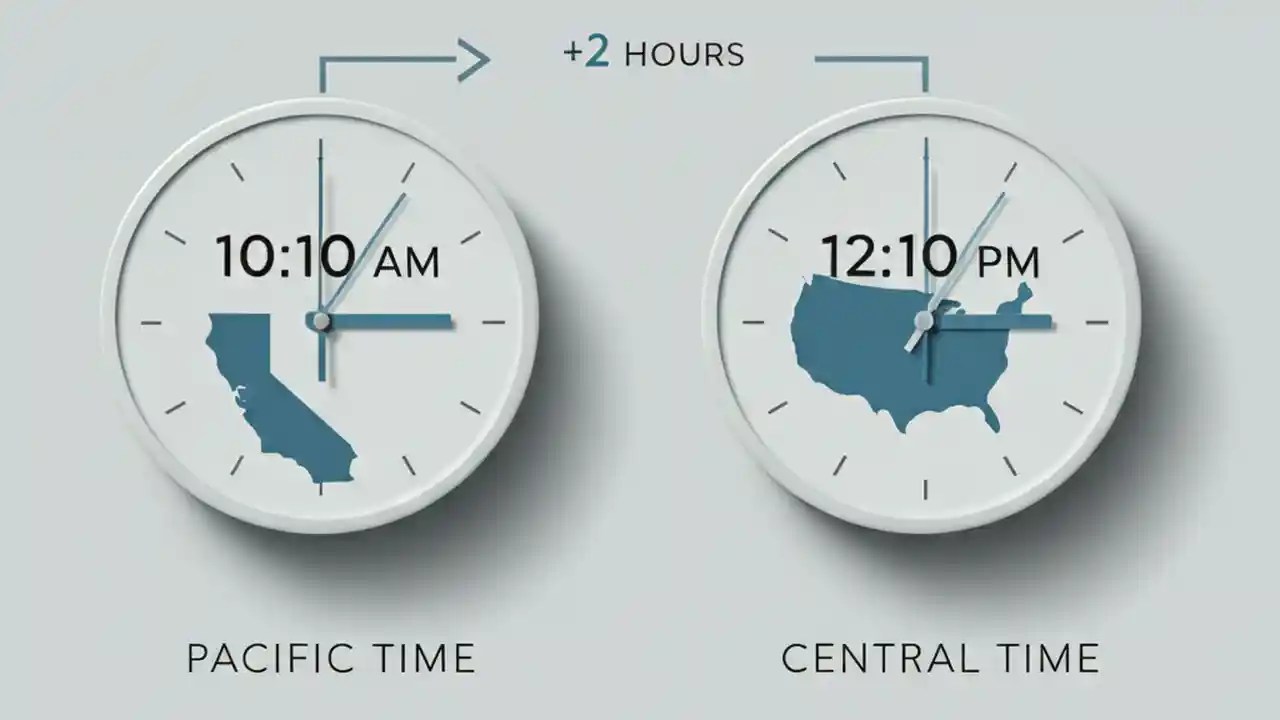 +2 HOURS

10:10 AM

12:10 PM

PACIFIC TIME

CENTRAL TIME