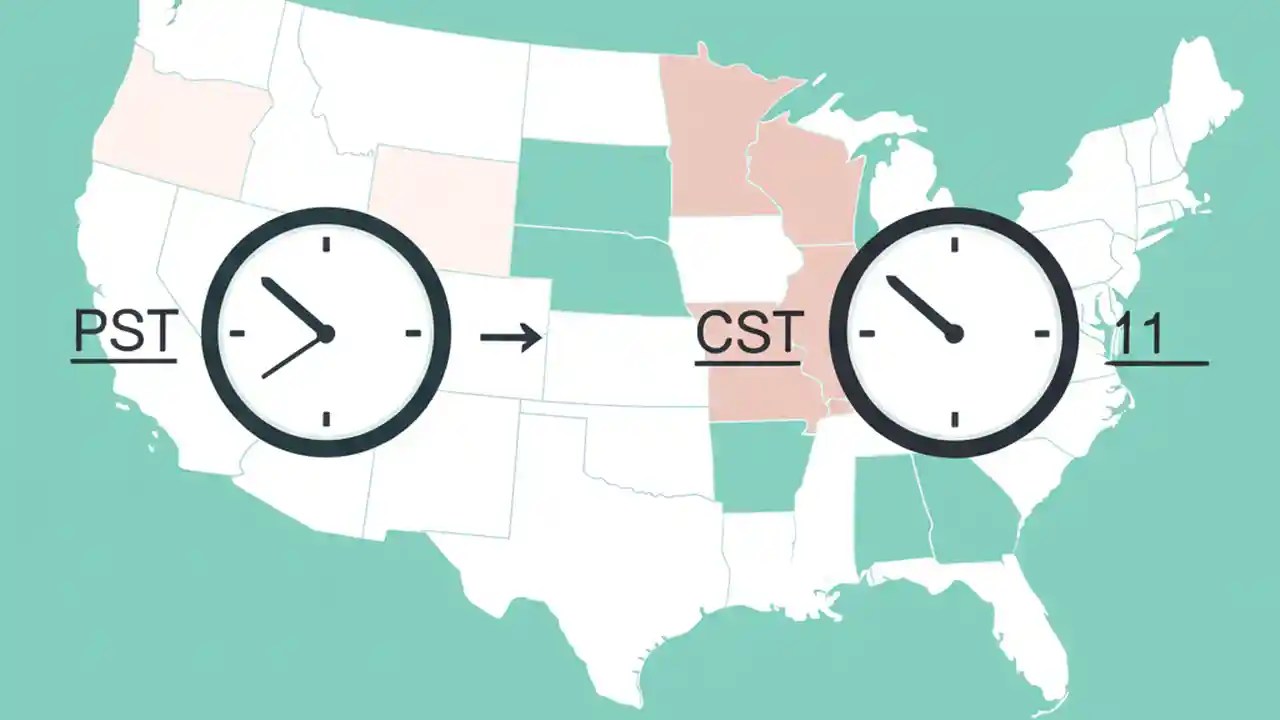 PST → CST 11