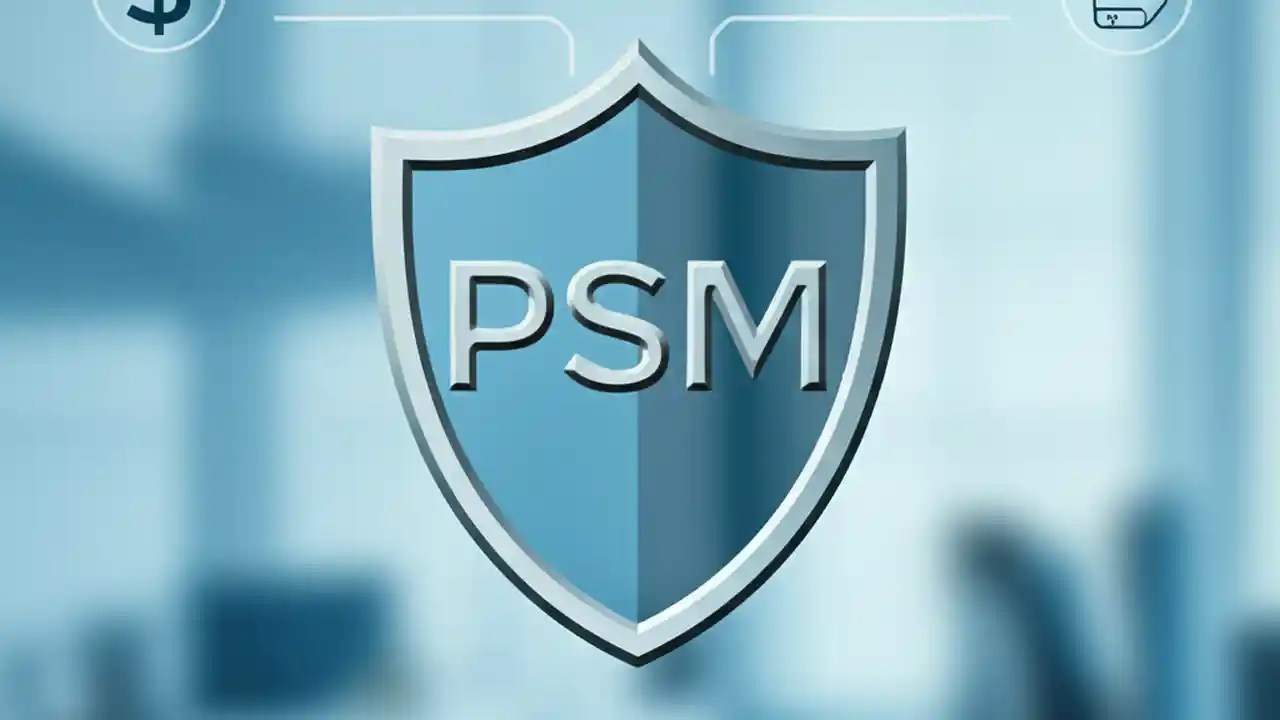 PSM