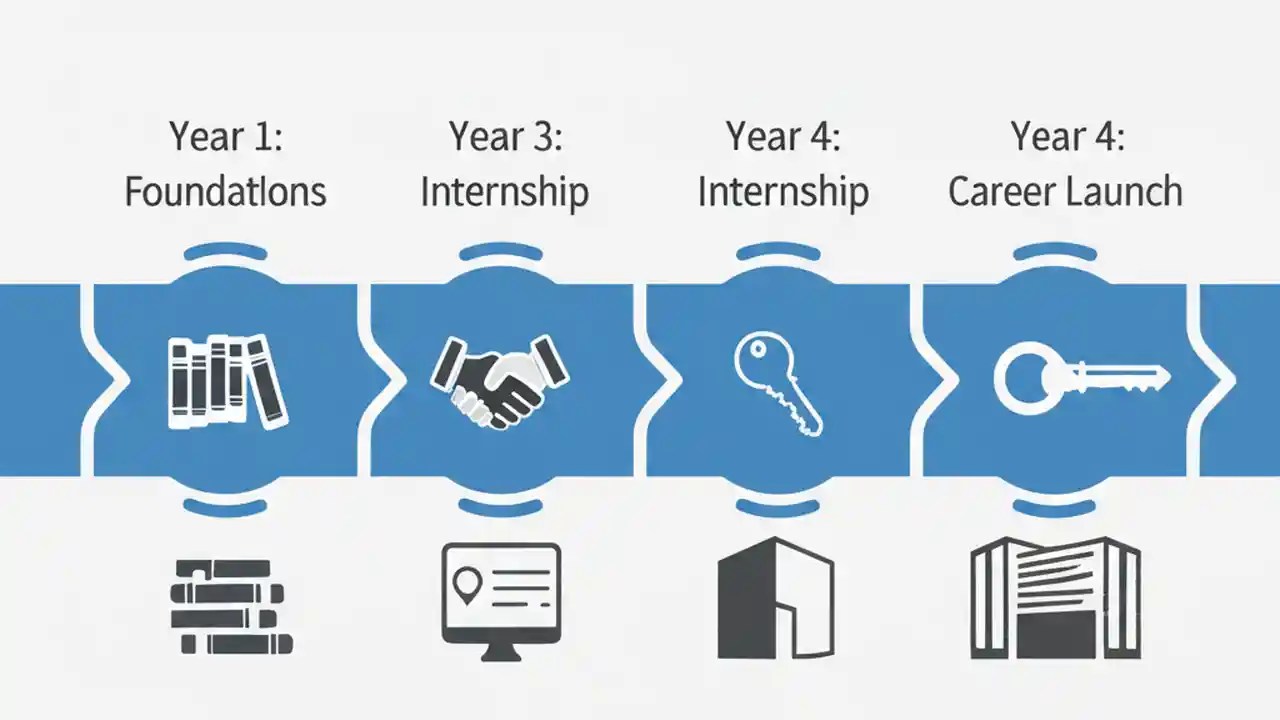 Year 1:
Foundatlons

Year 3:
Internship

Year 4:
Internship

Year 4:
Career Launch