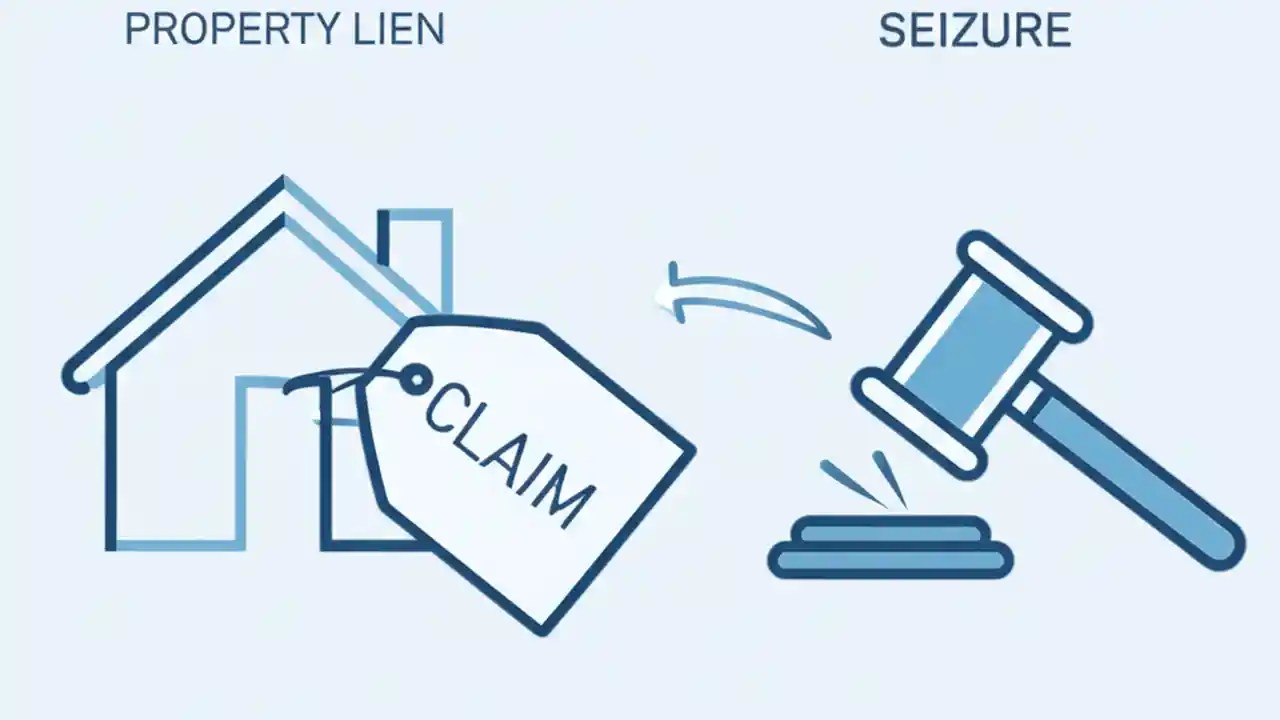 PROPERTY LIEN

SEIZURE

CLAIM