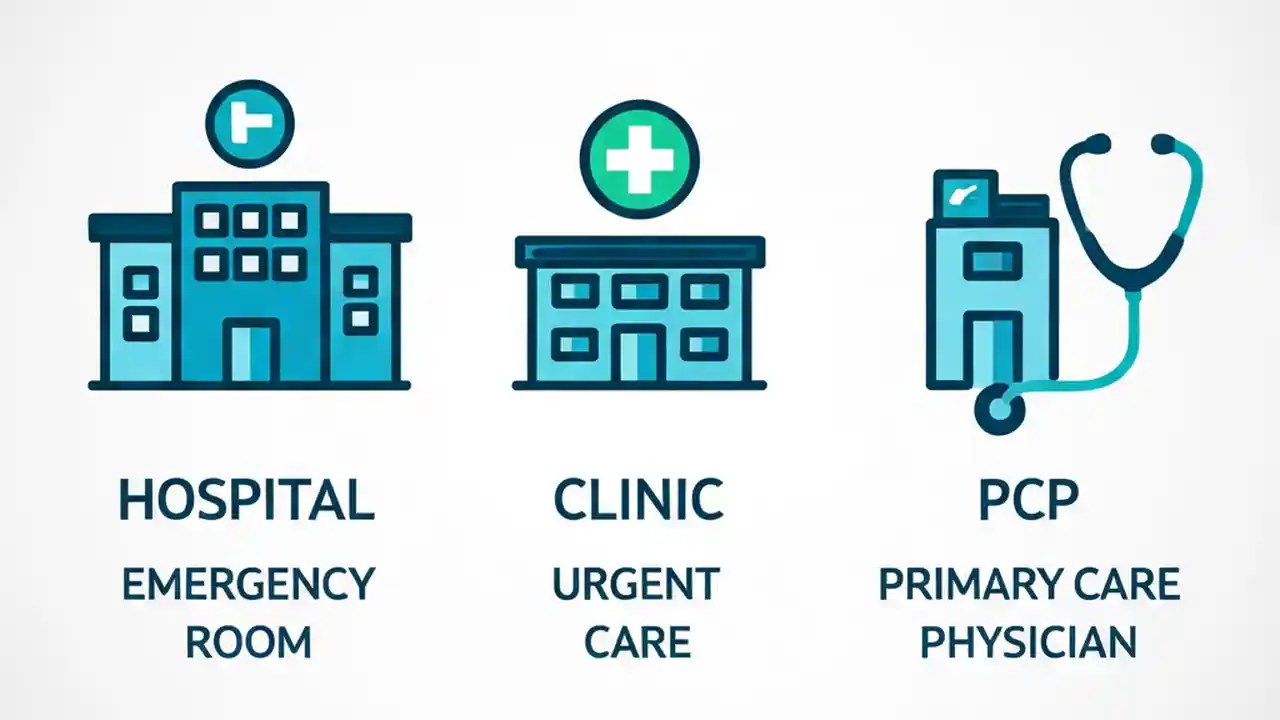 HOSPITAL
EMERGENCY ROOM

CLINIC
URGENT CARE

PCP
PRIMARY CARE PHYSICIAN