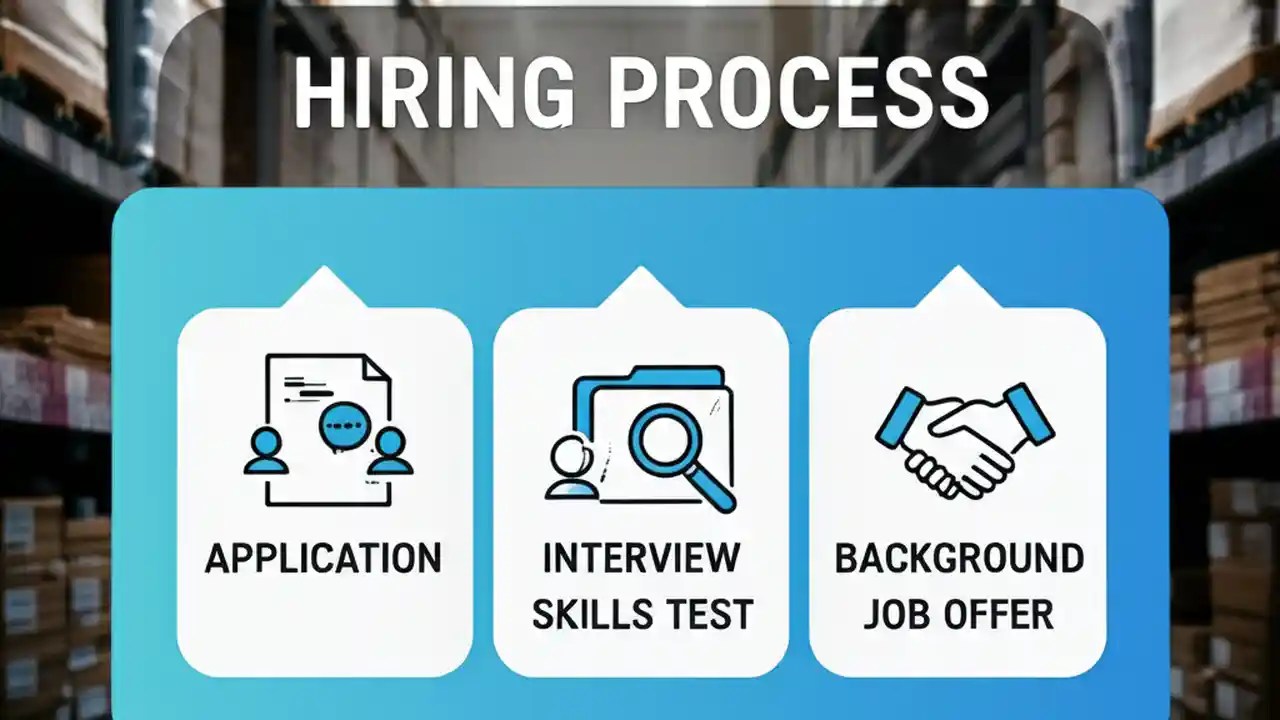 HIRING PROCESS

APPLICATION

INTERVIEW SKILLS TEST

BACKGROUND JOB OFFER