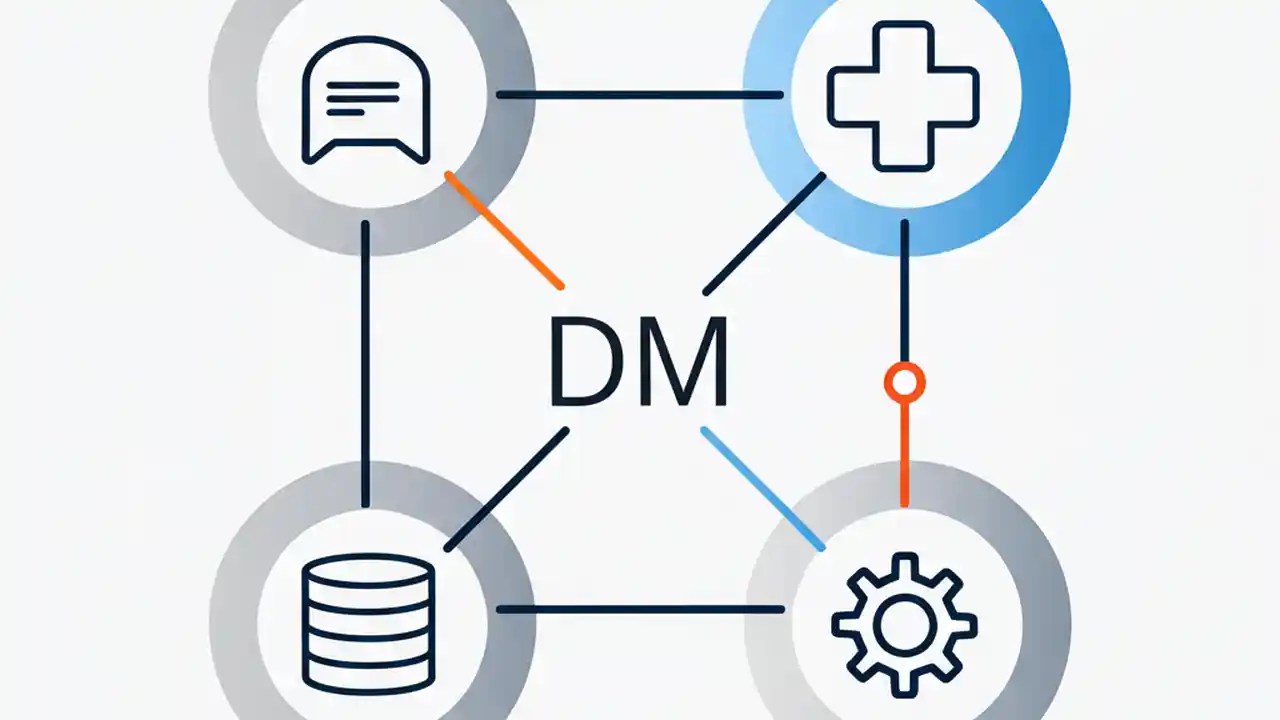 DM